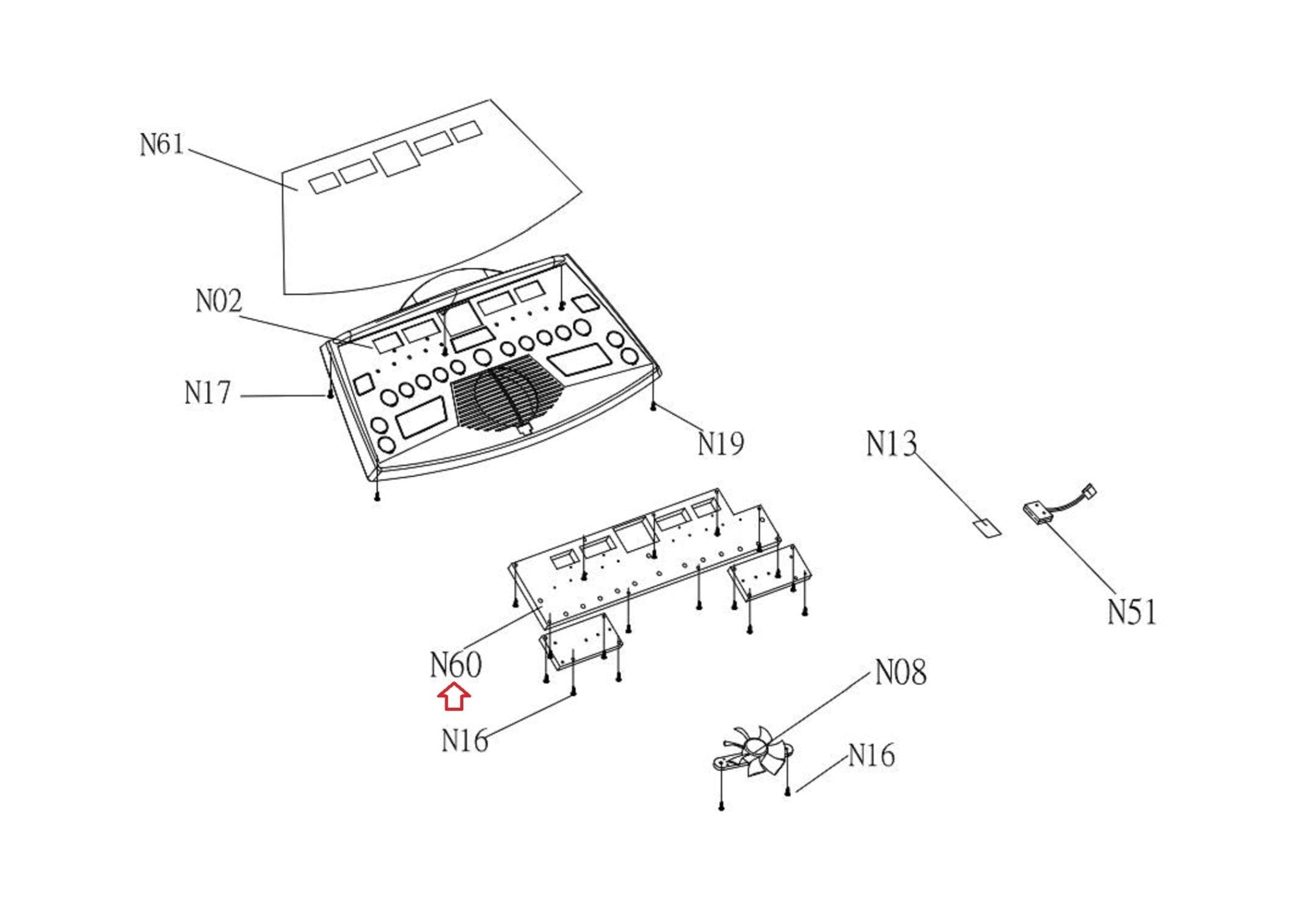 N61
N02
N17
N19
N13
N51
N60
N08
N16
N16