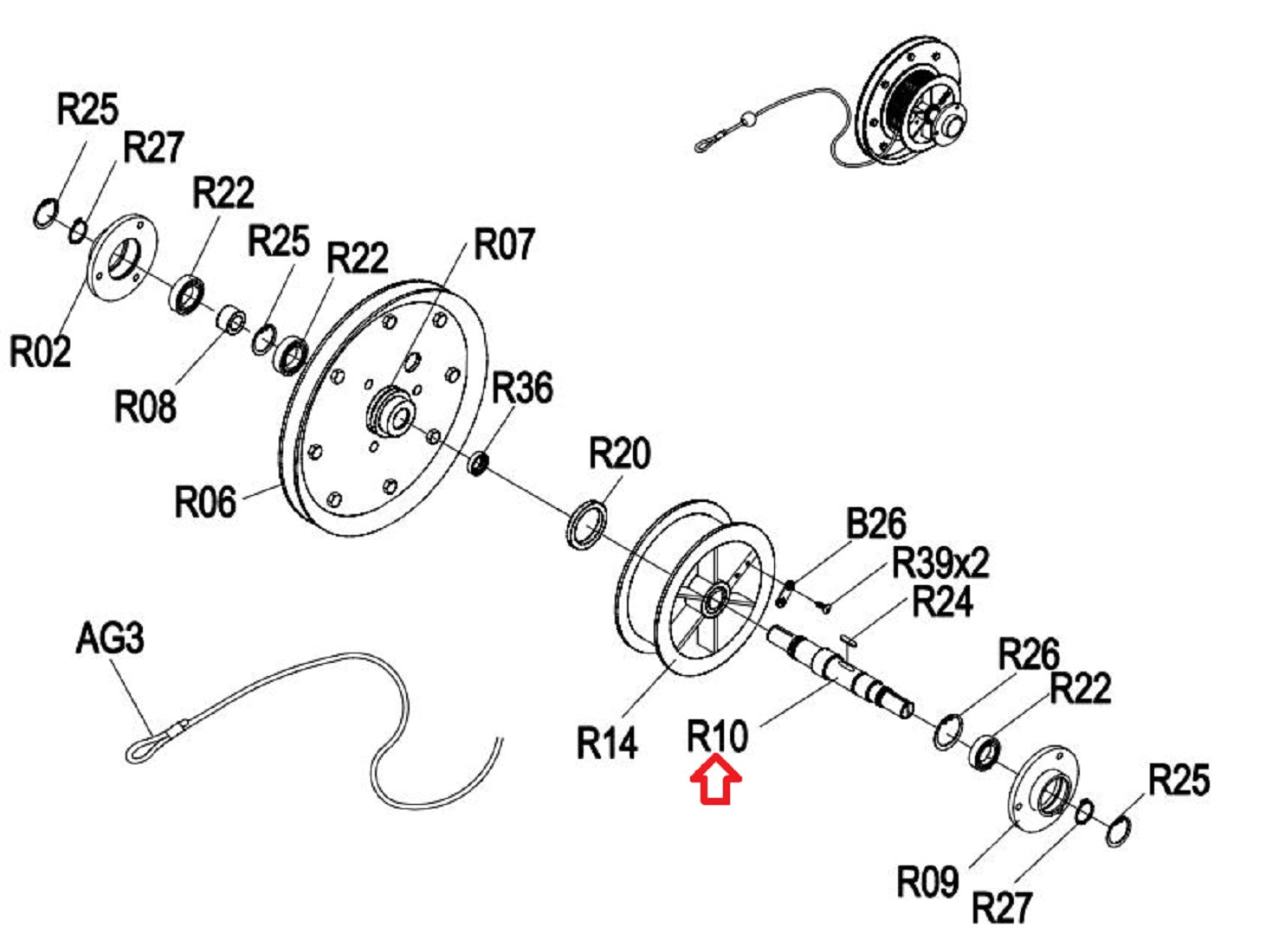 R25
R27
R22
R25
R22
R07
R02
R08
R36
R20
R06
B26
R39x2
R24
AG3
R26
R22
R14
R10
R25
R09
R27