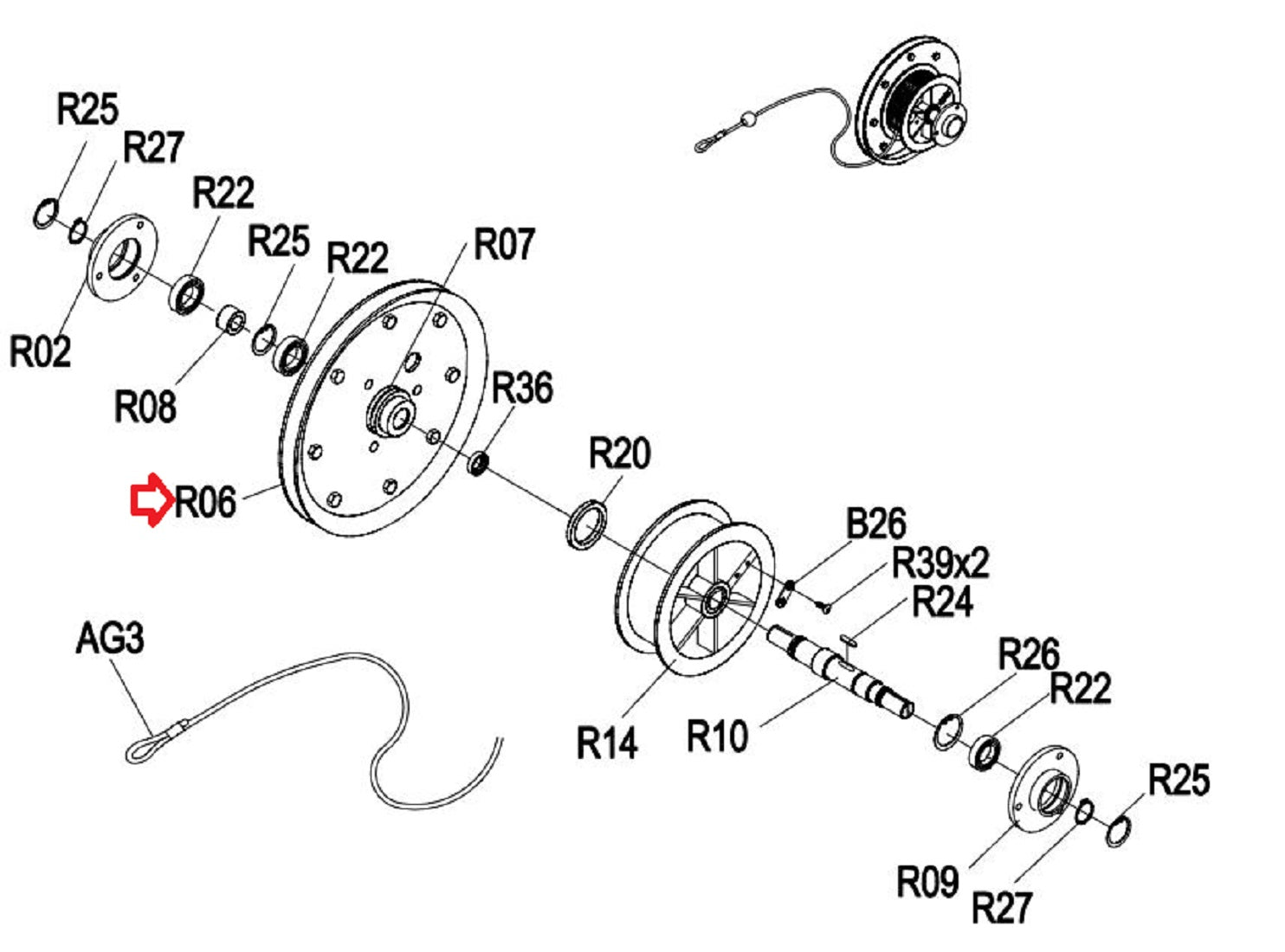 R25
R27
R22
R25
R22
R07
R02
R08
R36
R20
R06
B26
R39x2
R24
AG3
R26
R22
R14
R10
R25
R09
R27