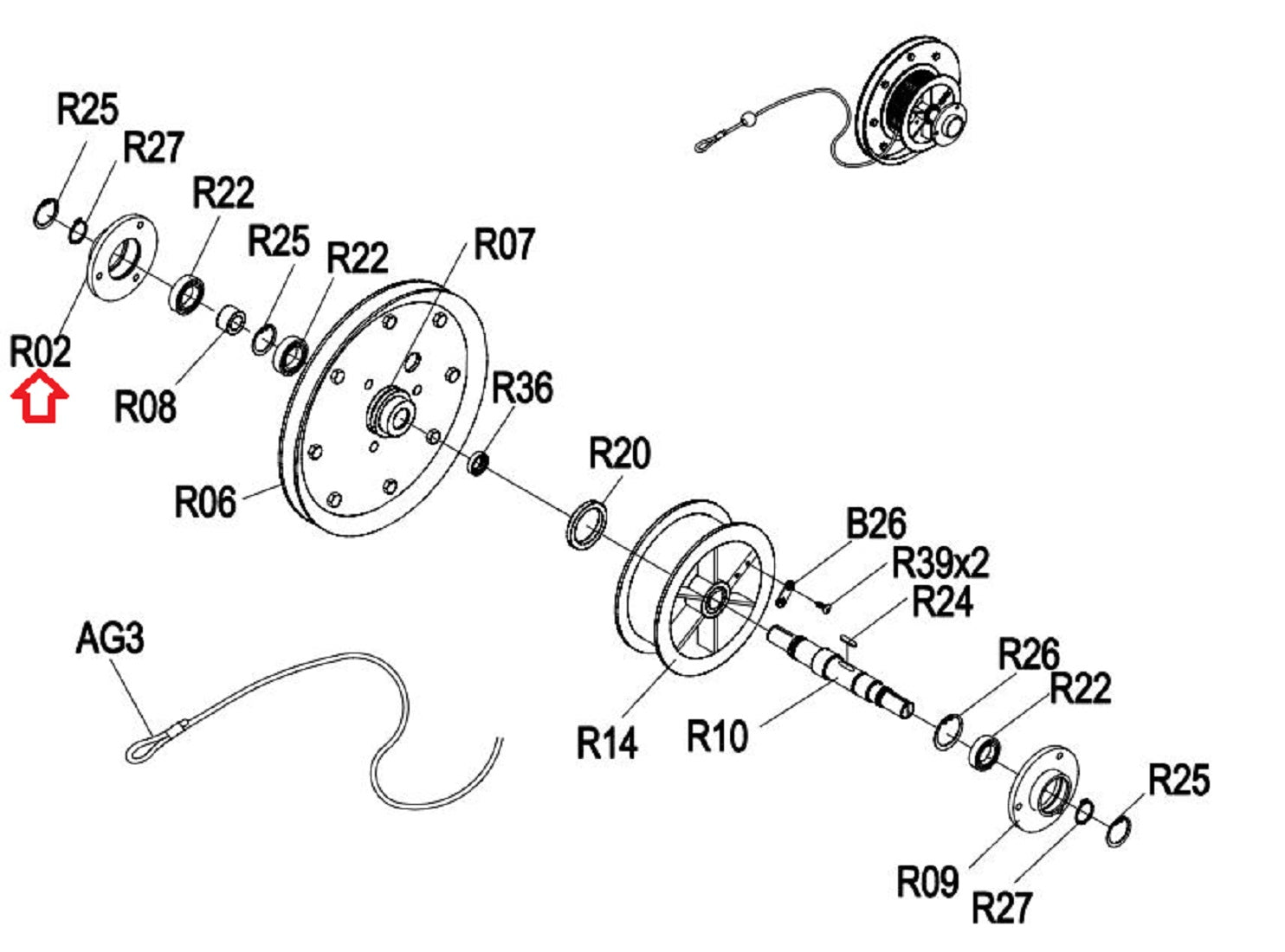 R25
R27
R22
R25
R22
R07
R02
R08
R36
R06
R20
B26
R39x2
R24
AG3
R26
R22
R14
R10
R25
R09
R27