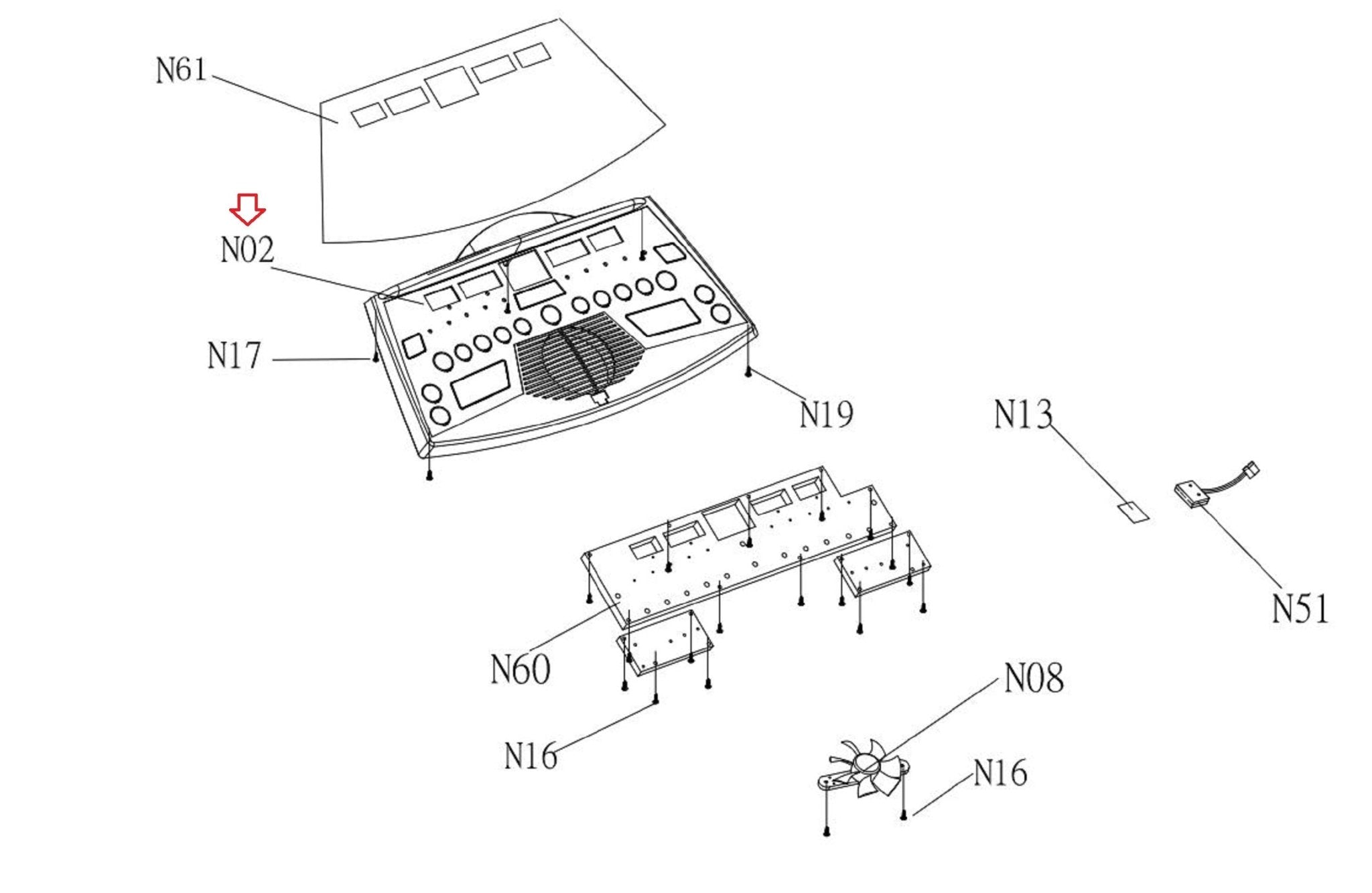 N61

N02

N17

N19

N13

N51

N60

N08

N16

N16