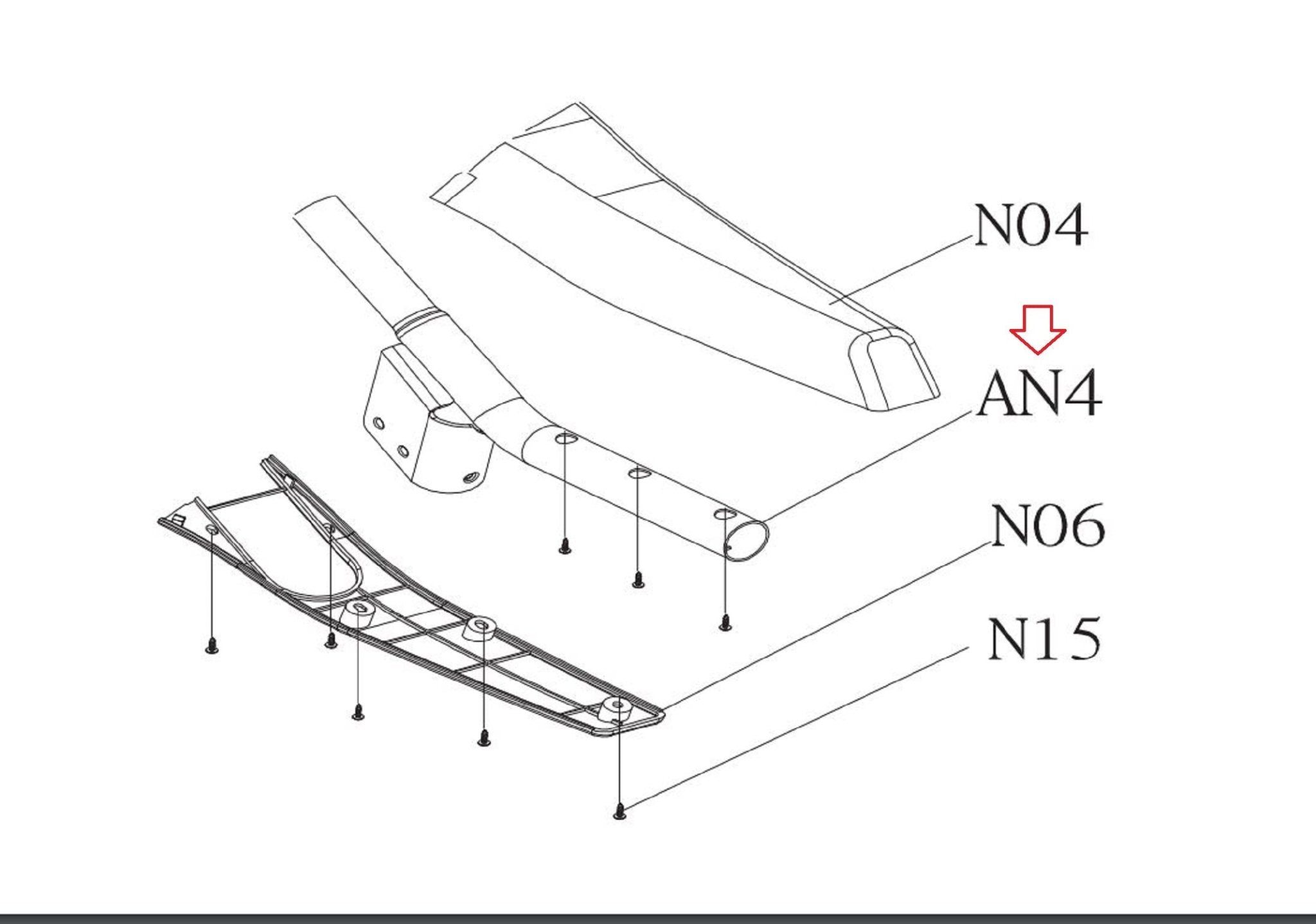 N04

AN4

N06

N15