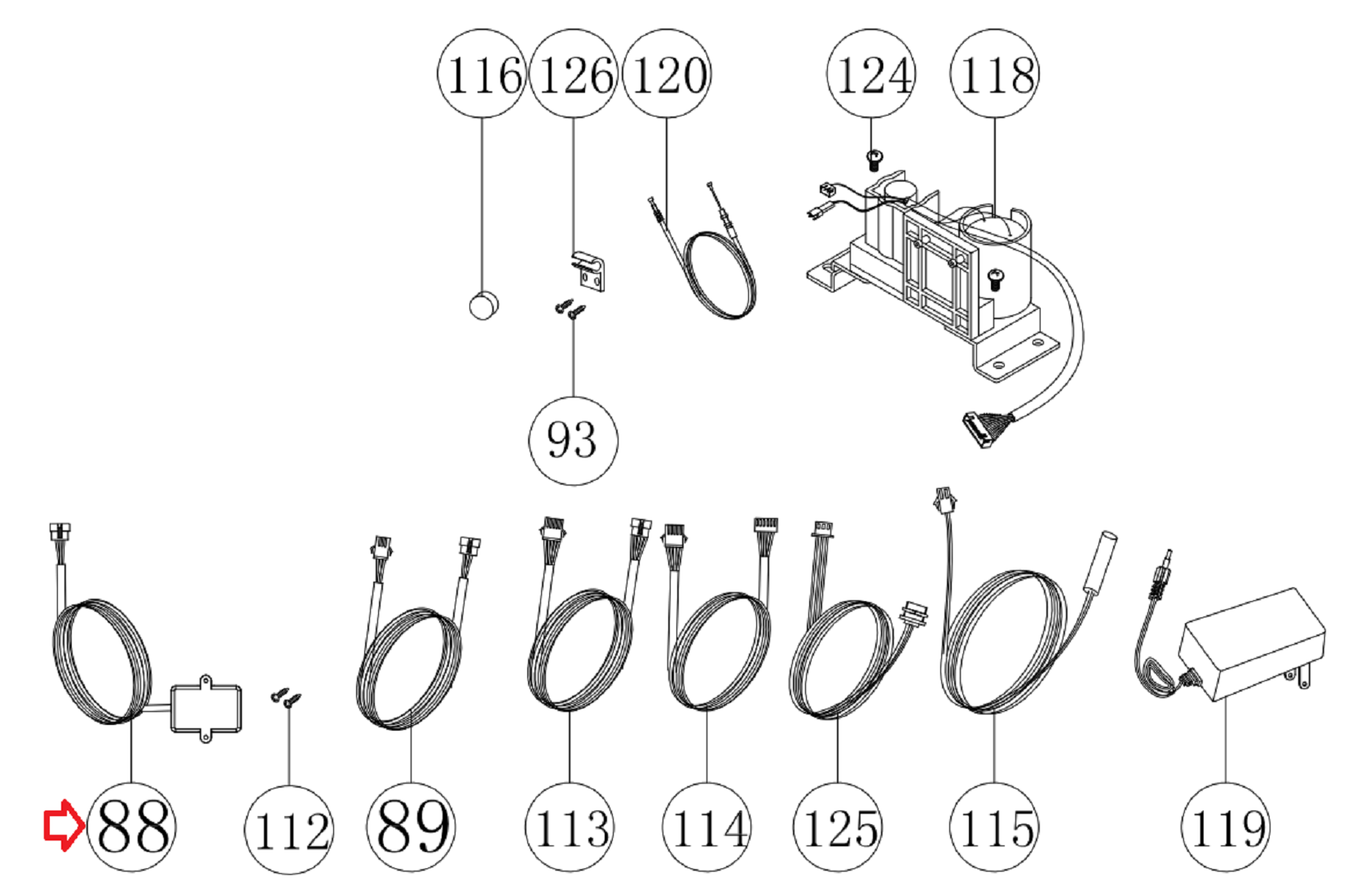 116
126
120
124
118
93
88
112
89
113
114
125
115
119