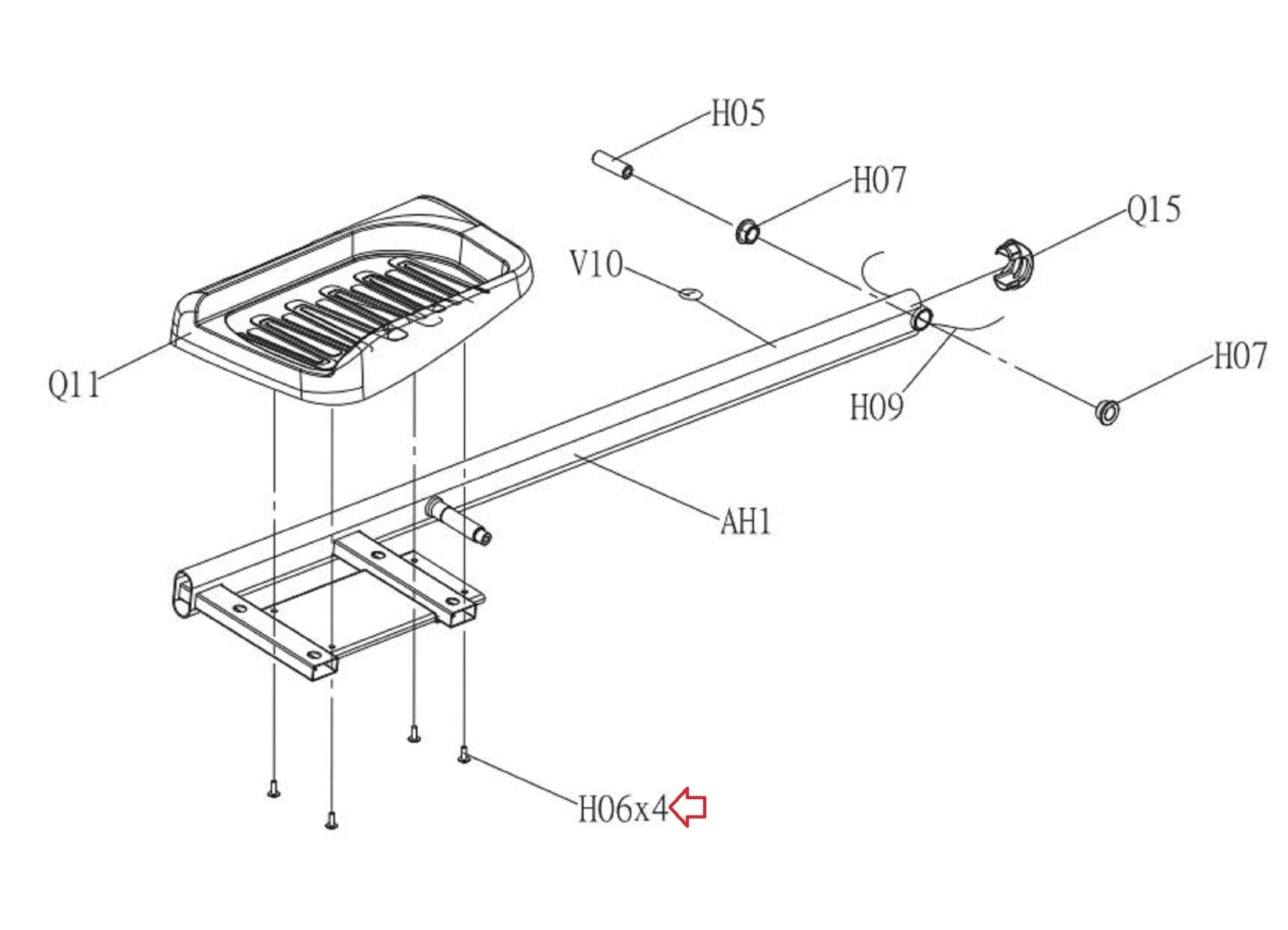 H05
H07
Q15
V10
Q11
H07
H09
AH1
H06x4