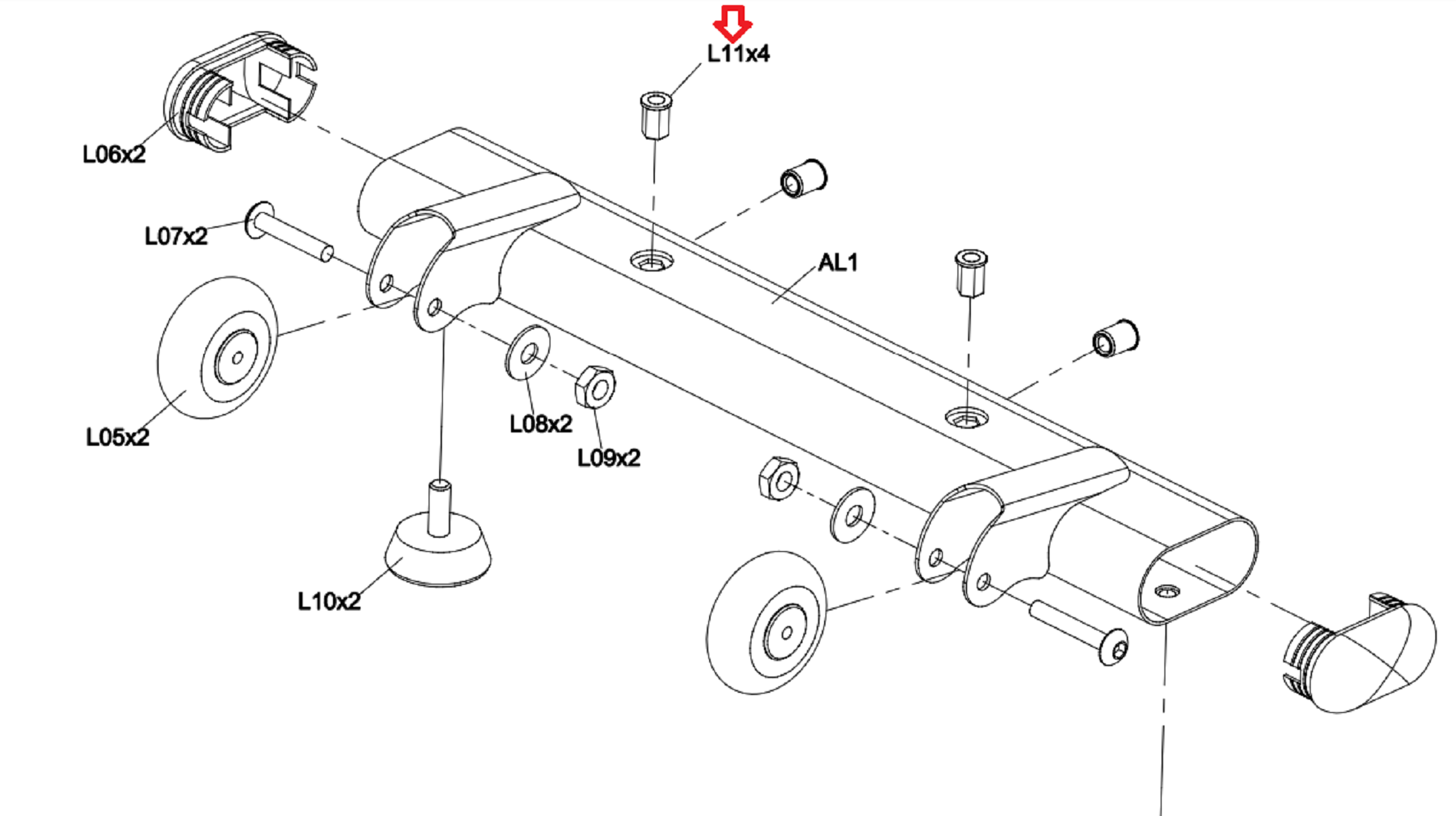 L11x4
L06x2
L07x2
AL1
L05x2
L08x2
L09x2
L10x2