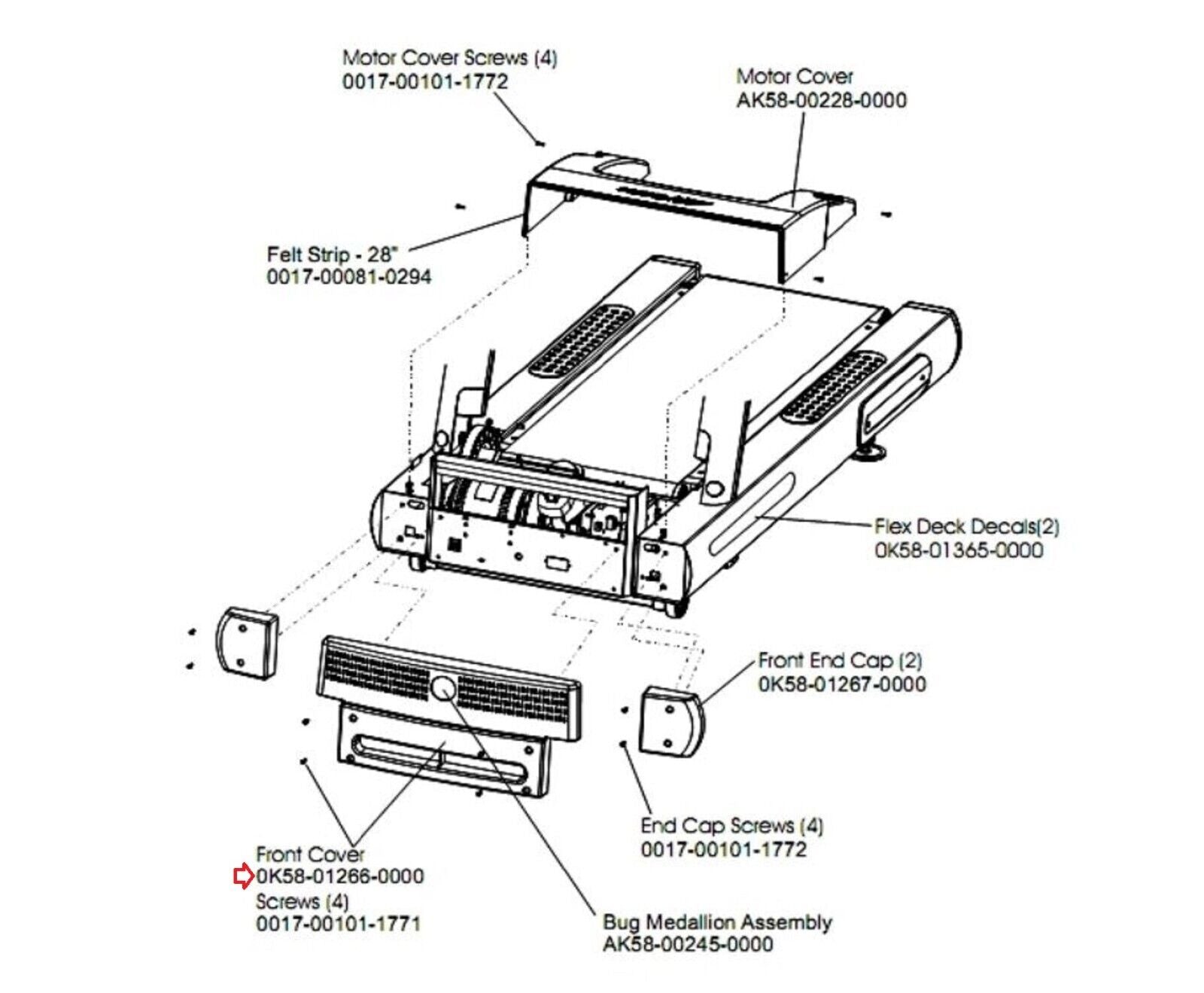 Motor Cover Screws (4)
0017-00101-1772

Motor Cover
AK58-00228-0000

Felt Strip - 28"
0017-00081-0294

Flex Deck Decals(2)
0K58-01365-0000

Front End Cap (2)
0K58-01267-0000

End Cap Screws (4)
0017-00101-1772

Front Cover
0K58-01266-0000
Screws (4)
0017-00101-1771

Bug Medallion Assembly
AK58-00245-0000