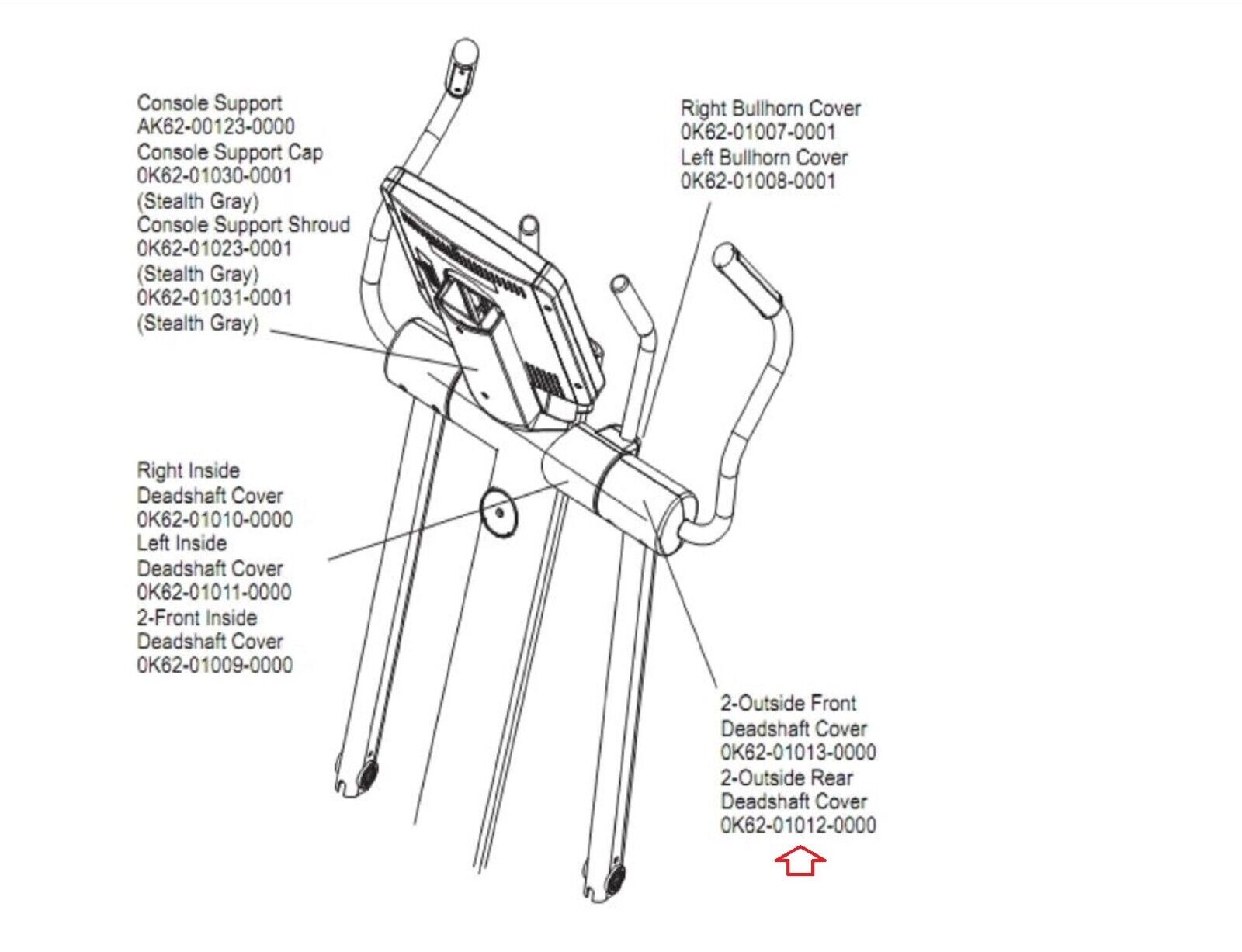 Console Support
AK62-00123-0000
Console Support Cap
0K62-01030-0001
(Stealth Gray)
Console Support Shroud
0K62-01023-0001
(Stealth Gray)
0K62-01031-0001
(Stealth Gray)

Right Bullhorn Cover
0K62-01007-0001
Left Bullhorn Cover
0K62-01008-0001

Right Inside
Deadshaft Cover
0K62-01010-0000
Left Inside
Deadshaft Cover
0K62-01011-0000
2-Front Inside
Deadshaft Cover
0K62-01009-0000

2-Outside Front
Deadshaft Cover
0K62-01013-0000
2-Outside Rear
Deadshaft Cover
0K62-01012-0000