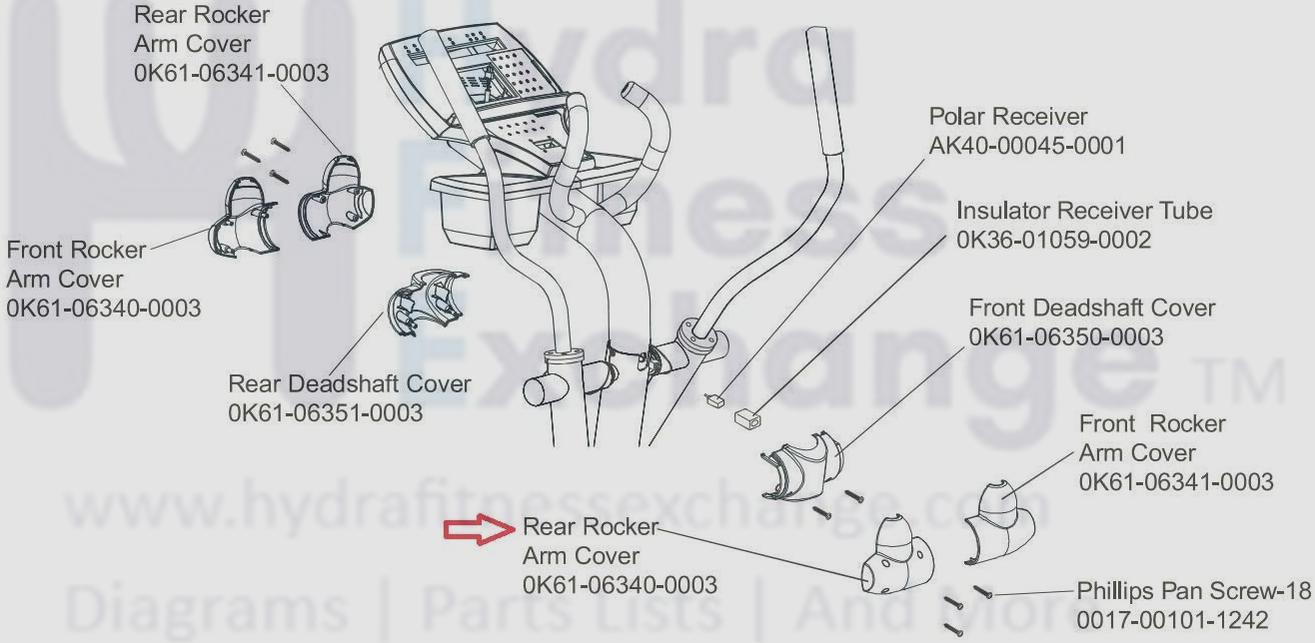 Rear Rocker Arm Cover
0K61-06341-0003

Front Rocker Arm Cover
0K61-06340-0003

Rear Deadshaft Cover
0K61-06351-0003

Polar Receiver
AK40-00045-0001

Insulator Receiver Tube
0K36-01059-0002

Front Deadshaft Cover
0K61-06350-0003

Front Rocker Arm Cover
0K61-06341-0003

Rear Rocker Arm Cover
0K61-06340-0003

Phillips Pan Screw-18
0017-00101-1242

Hydra Fitness Exchange TM
www.hydrafitnessexchange.com
Diagrams | Parts Lists | And More