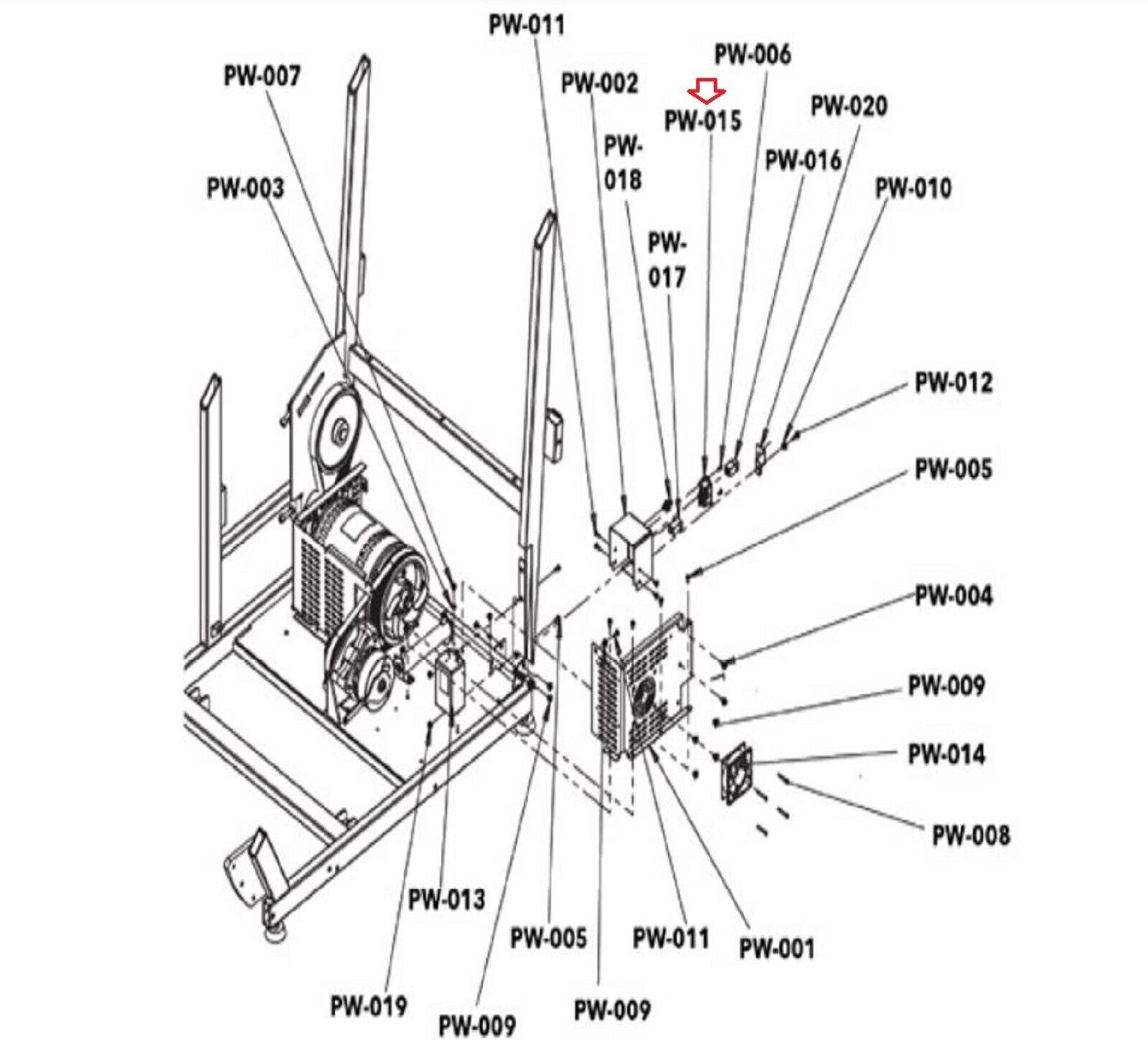 PW-011
PW-006
PW-007
PW-002
PW-015
PW-020
PW-018
PW-016
PW-003
PW-010
PW-017
PW-012
PW-005
PW-004
PW-009
PW-014
PW-008
PW-013
PW-005
PW-011
PW-001
PW-019
PW-009
PW-009