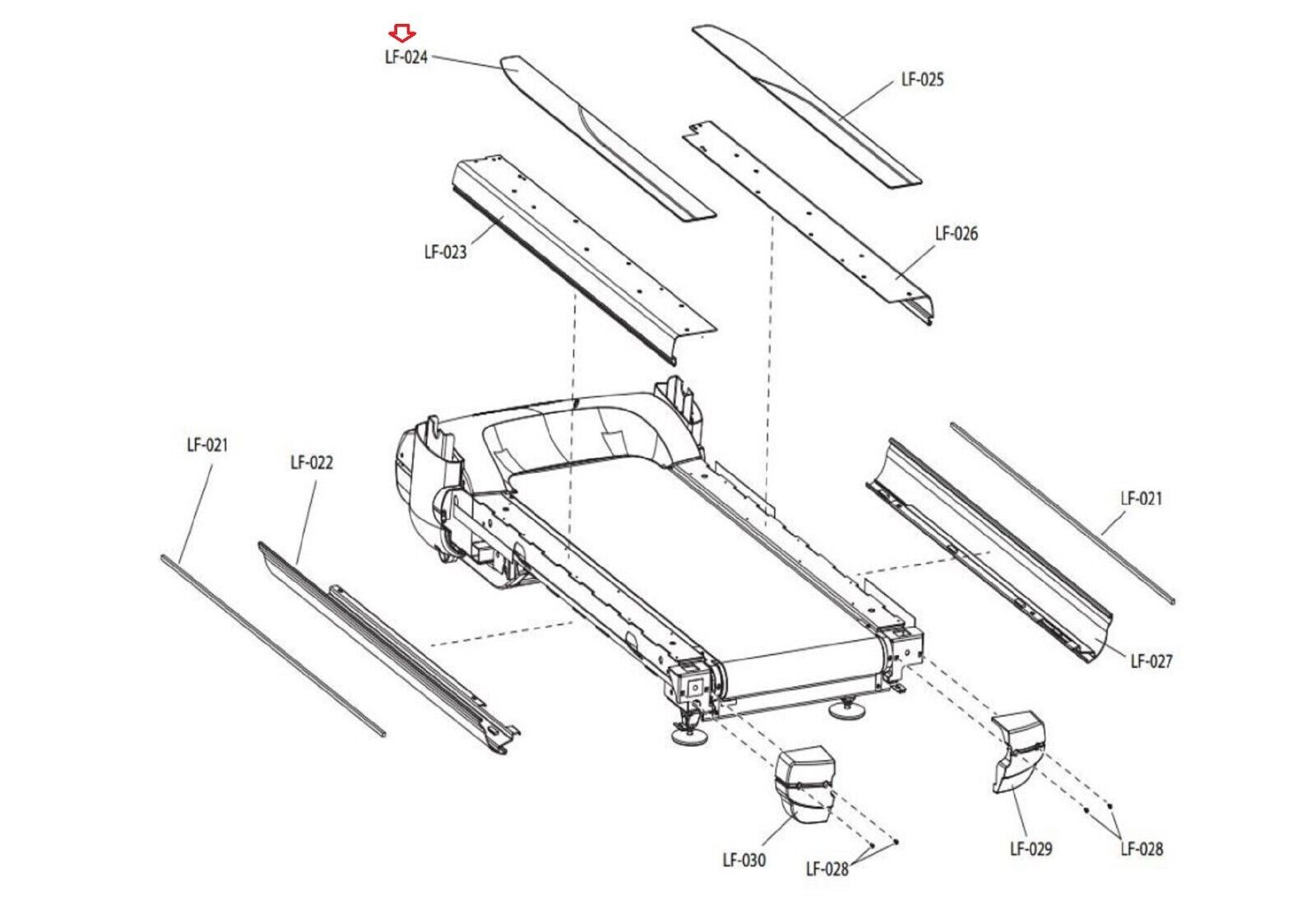 LF-024
LF-025
LF-023
LF-026
LF-021
LF-022
LF-021
LF-027
LF-030
LF-028
LF-029
LF-028