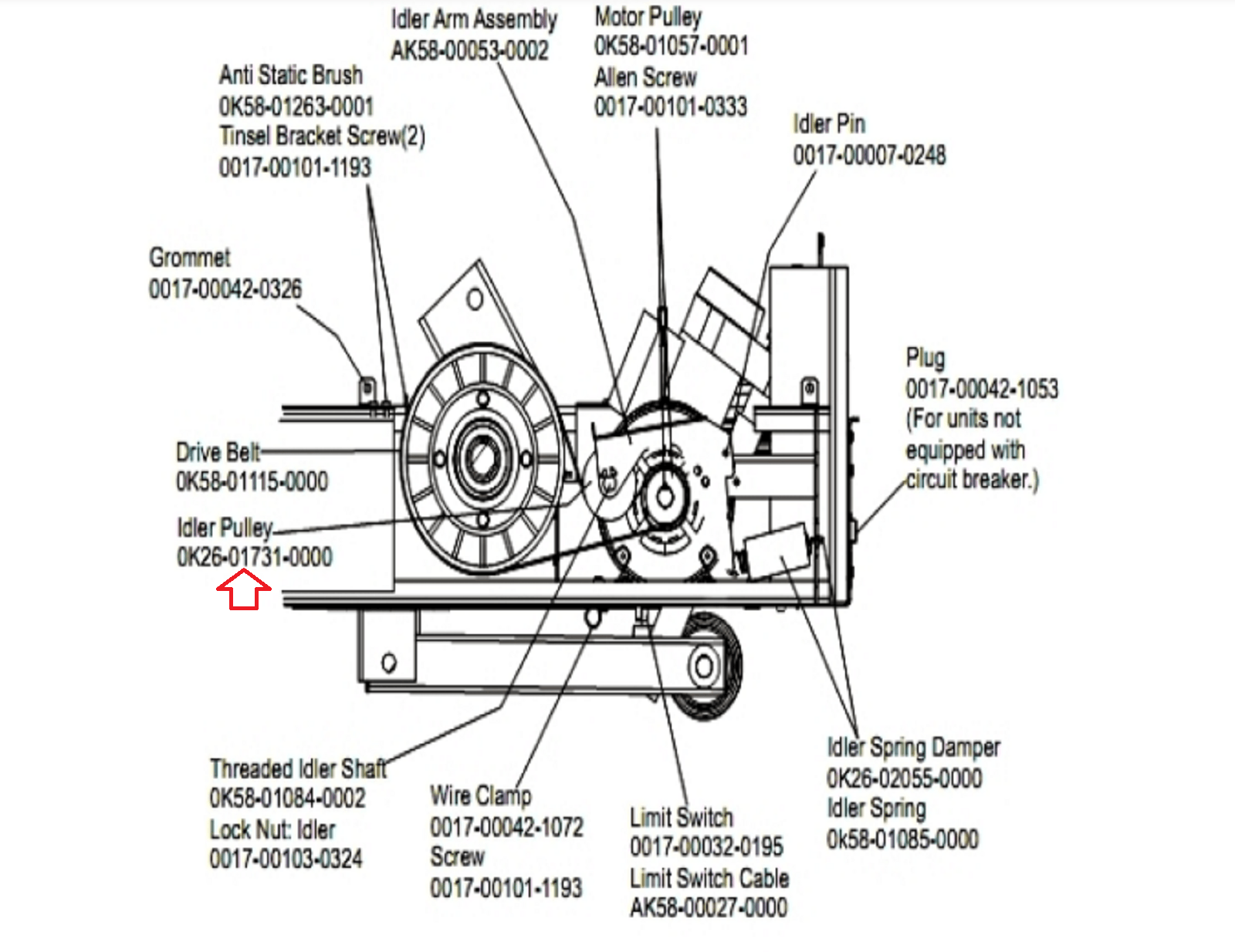 Idler Arm Assembly
AK58-00053-0002

Motor Pulley
0K58-01057-0001
Allen Screw
0017-00101-0333

Anti Static Brush
0K58-01263-0001
Tinsel Bracket Screw(2)
0017-00101-1193

Idler Pin
0017-00007-0248

Grommet
0017-00042-0326

Plug
0017-00042-1053
(For units not equipped with circuit breaker.)

Drive Belt
0K58-01115-0000

Idler Pulley
0K26-01731-0000

Threaded Idler Shaft
0K58-01084-0002
Lock Nut: Idler
0017-00103-0324

Wire Clamp
0017-00042-1072
Screw
0017-00101-1193

Limit Switch
0017-00032-0195
Limit Switch Cable
AK58-00027-0000

Idler Spring Damper
0K26-02055-0000
Idler Spring
0k58-01085-0000