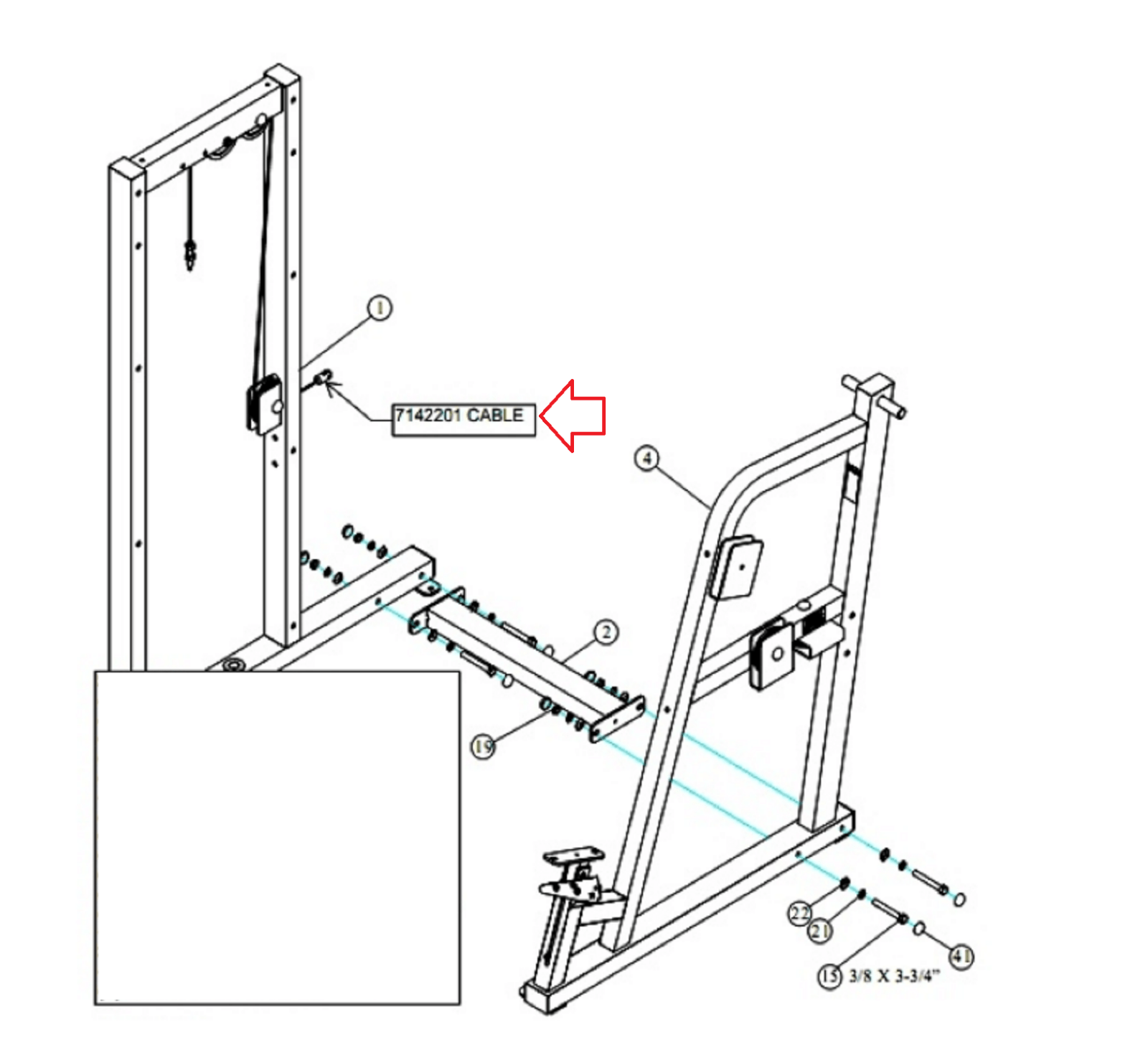 1

7142201 CABLE

4

2

19

22

21

41

15 3/8 X 3-3/4"