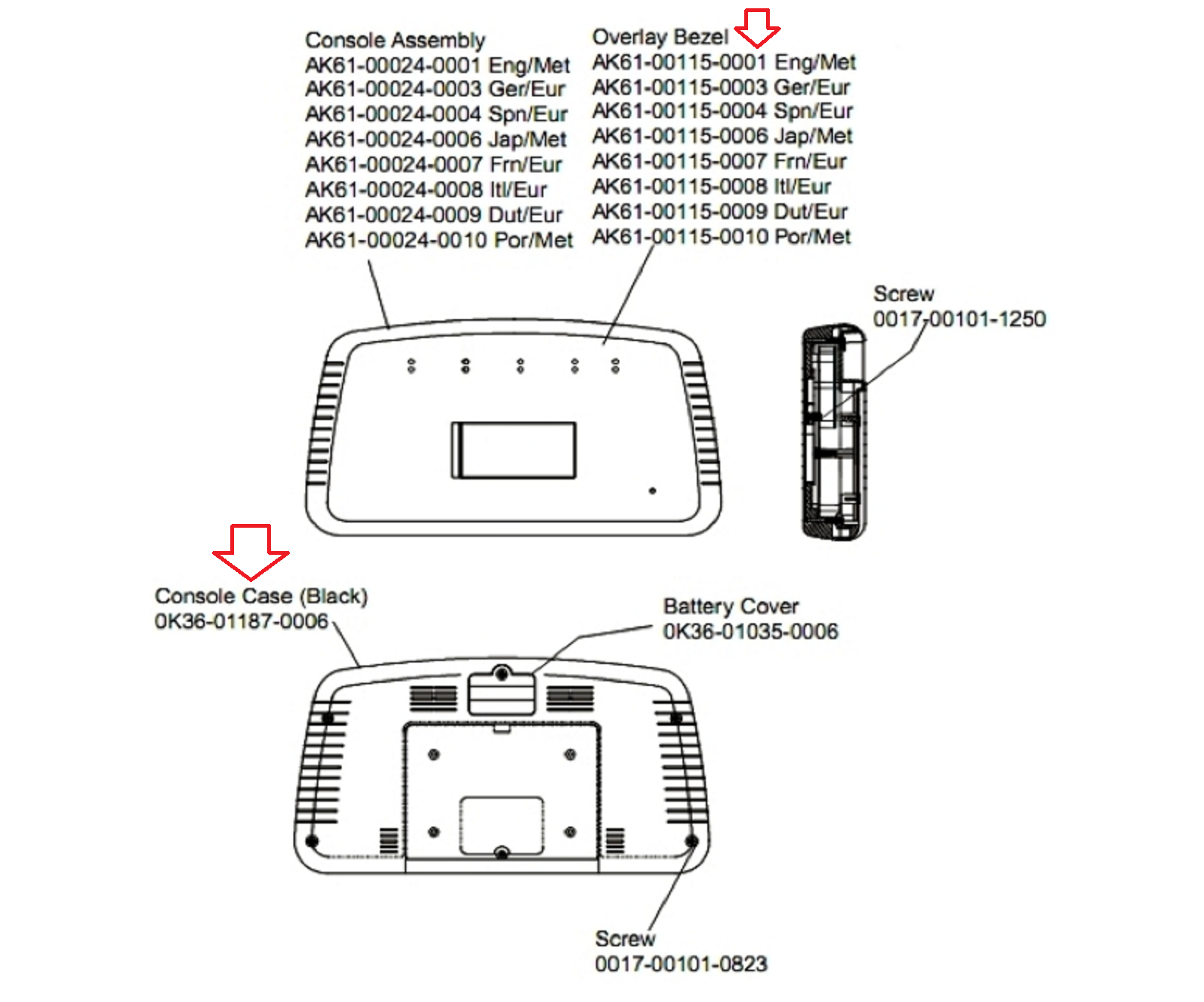 Console Assembly
AK61-00024-0001 Eng/Met
AK61-00024-0003 Ger/Eur
AK61-00024-0004 Spn/Eur
AK61-00024-0006 Jap/Met
AK61-00024-0007 Frn/Eur
AK61-00024-0008 Itl/Eur
AK61-00024-0009 Dut/Eur
AK61-00024-0010 Por/Met

Overlay Bezel
AK61-00115-0001 Eng/Met
AK61-00115-0003 Ger/Eur
AK61-00115-0004 Spn/Eur
AK61-00115-0006 Jap/Met
AK61-00115-0007 Frn/Eur
AK61-00115-0008 Itl/Eur
AK61-00115-0009 Dut/Eur
AK61-00115-0010 Por/Met

Screw
0017-00101-1250

Console Case (Black)
0K36-01187-0006

Battery Cover
0K36-01035-0006

Screw
0017-00101-0823