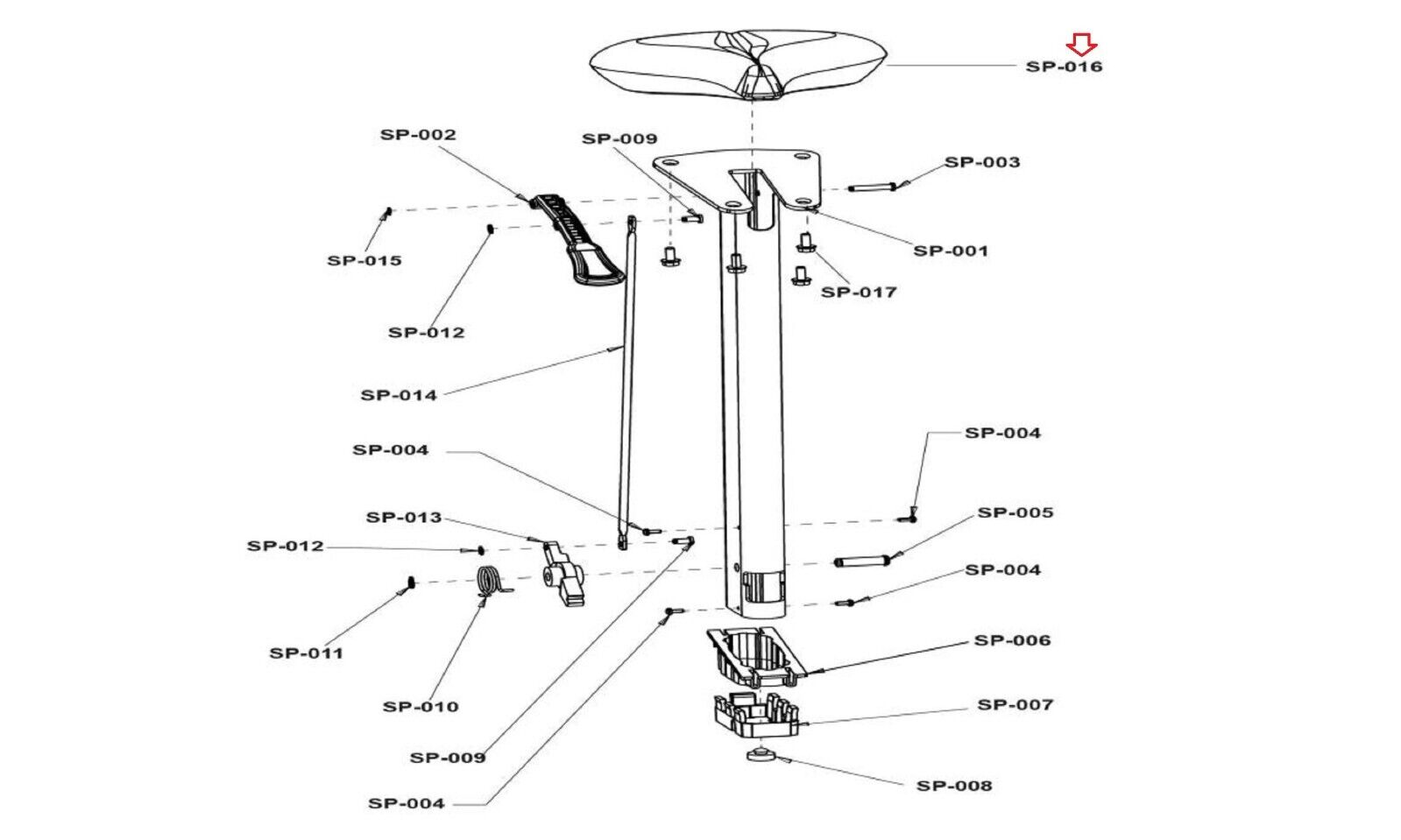 SP-016

SP-002

SP-009

SP-003

SP-015

SP-001

SP-017

SP-012

SP-014

SP-004

SP-004

SP-013

SP-005

SP-012

SP-004

SP-011

SP-006

SP-010

SP-007

SP-009

SP-008

SP-004