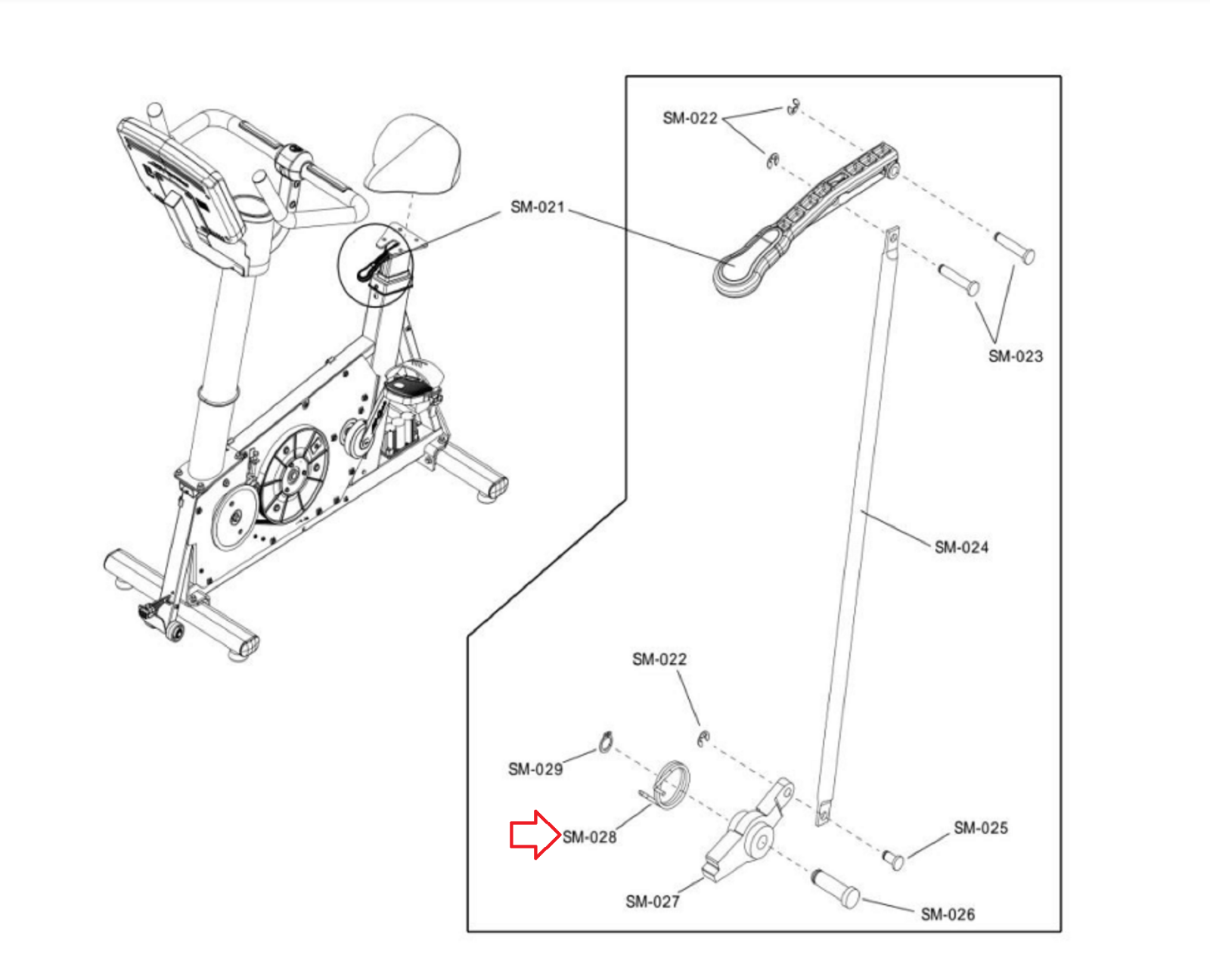 SM-022

SM-021

SM-023

SM-024

SM-022

SM-029

SM-028

SM-025

SM-027

SM-026