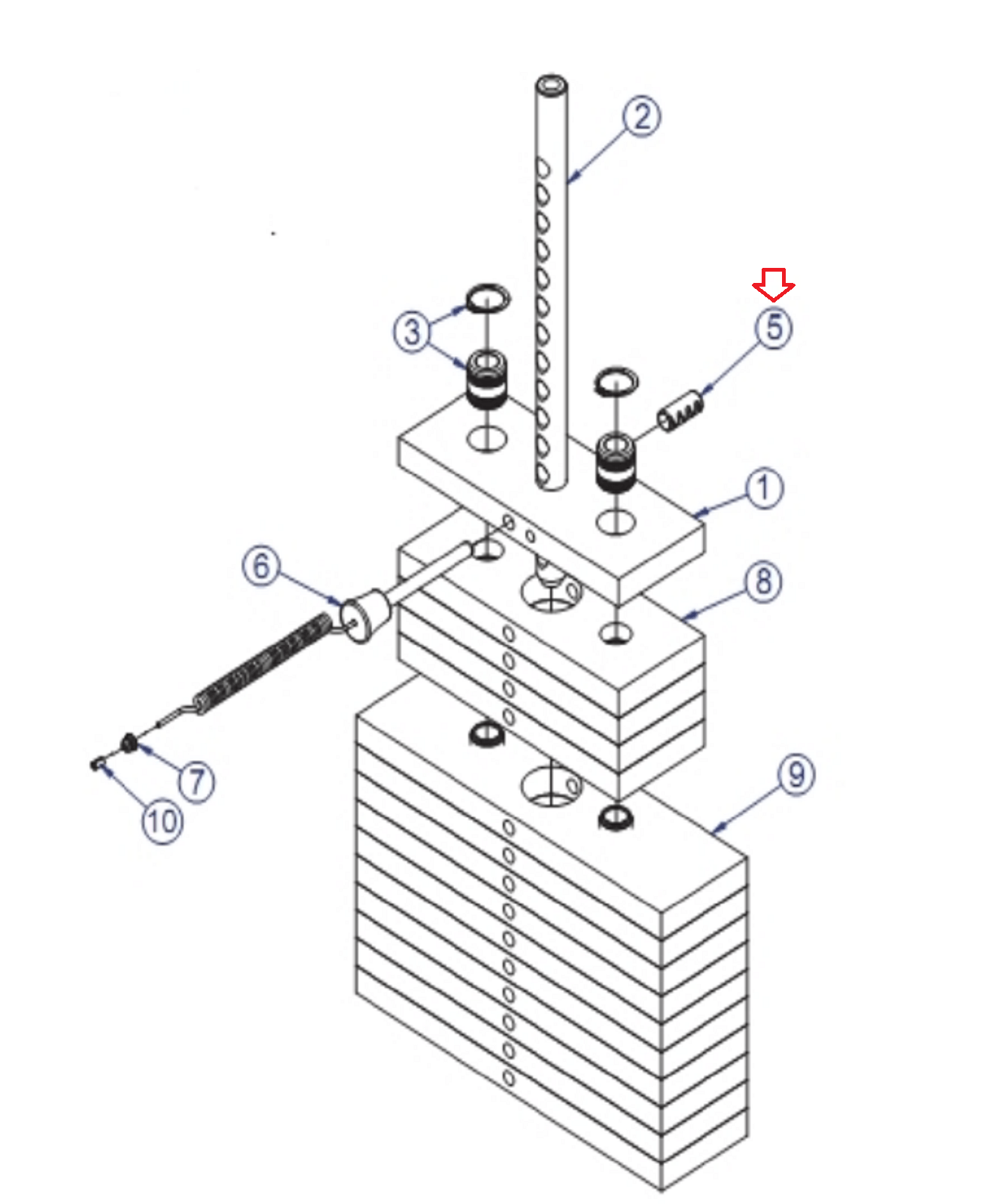 2
3
5
1
6
8
7
10
9