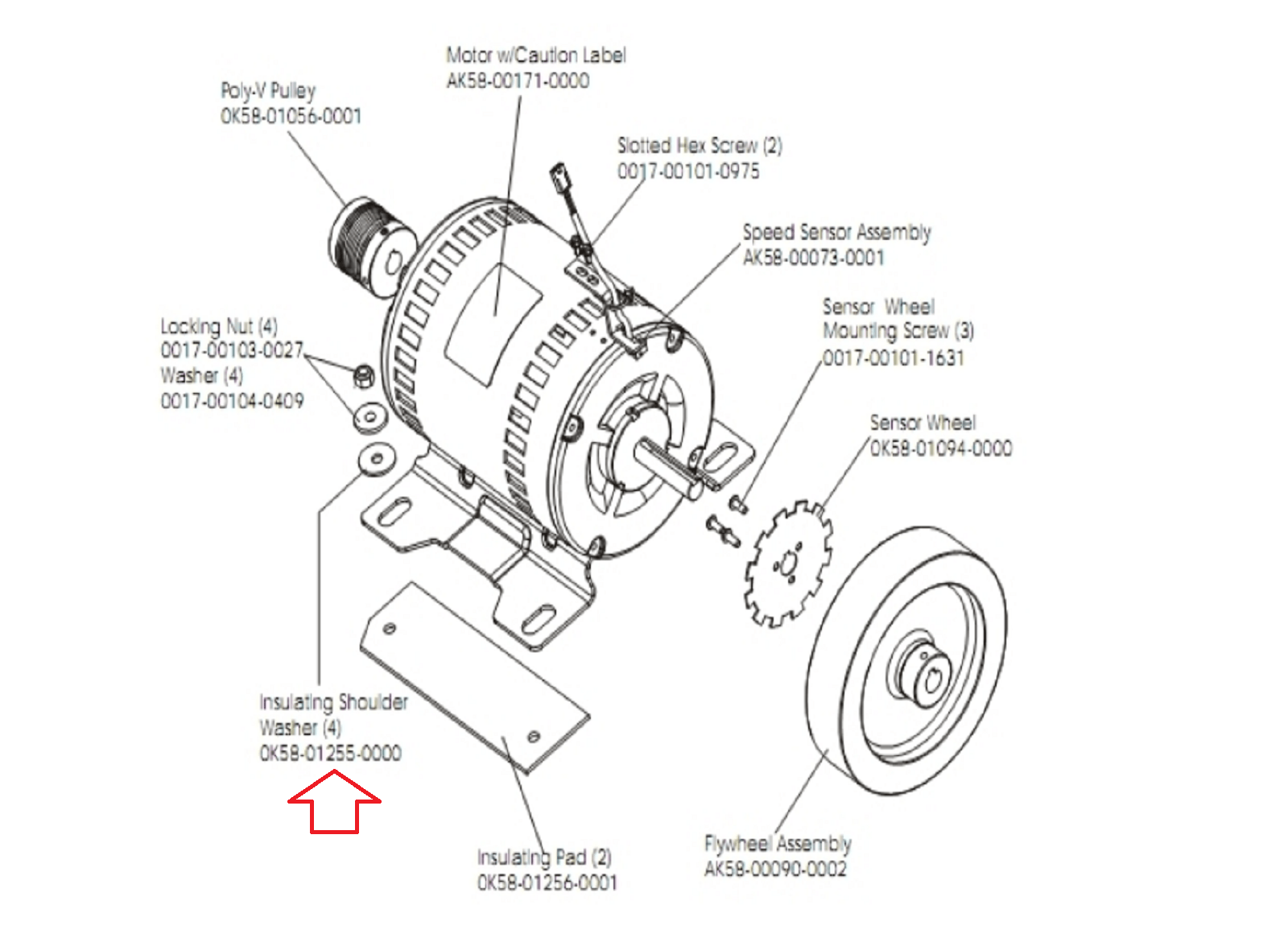 Motor w/Caution Label
AK58-00171-0000

Poly-V Pulley
0K58-01056-0001

Slotted Hex Screw (2)
0017-00101-0975

Speed Sensor Assembly
AK58-00073-0001

Sensor Wheel
Mounting Screw (3)
0017-00101-1631

Locking Nut (4)
0017-00103-0027
Washer (4)
0017-00104-0409

Sensor Wheel
0K58-01094-0000

Insulating Shoulder
Washer (4)
0K58-01255-0000

Insulating Pad (2)
0K58-01256-0001

Flywheel Assembly
AK58-00090-0002