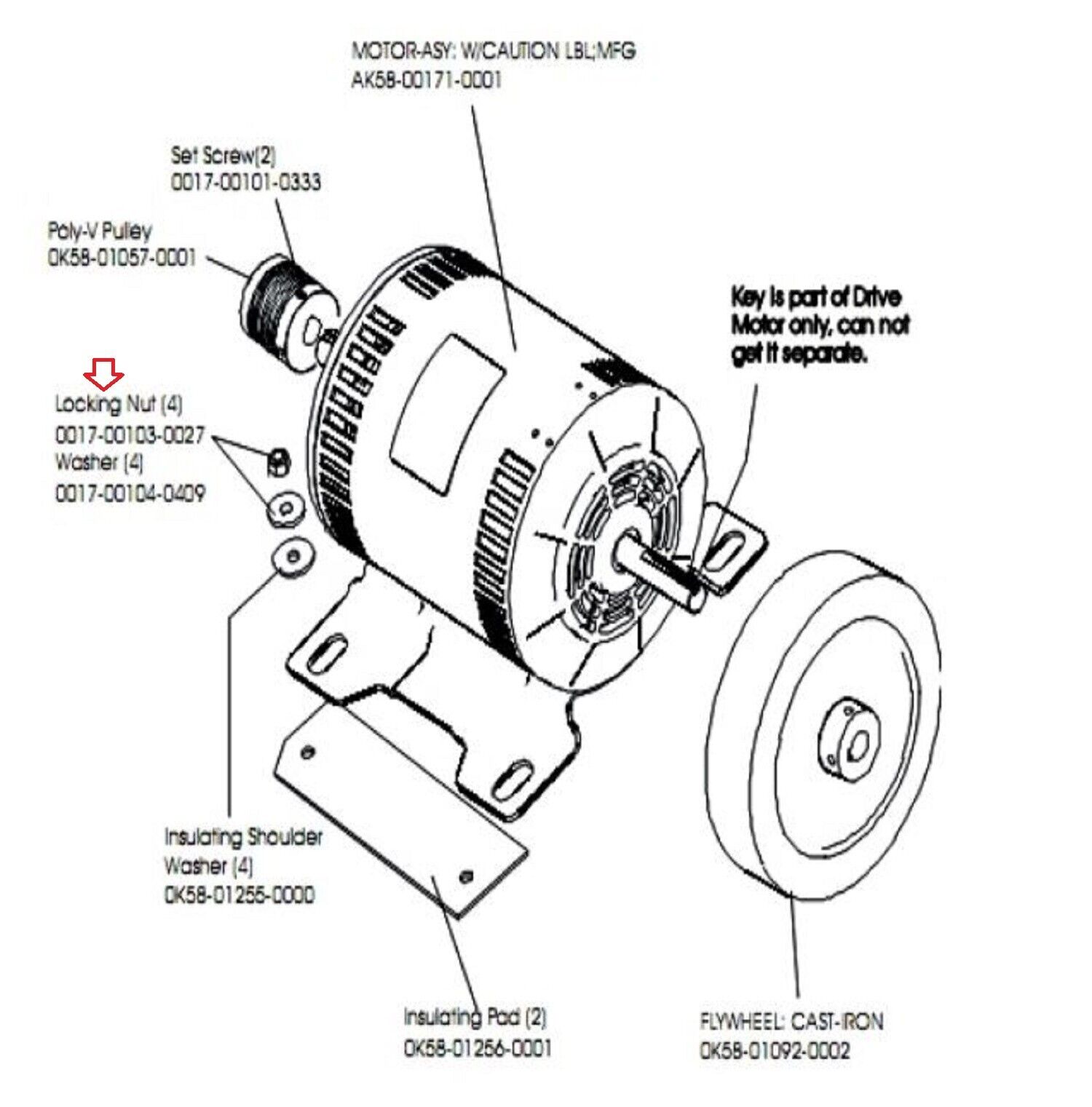 MOTOR-ASY: W/CAUTION LBL;MFG
AK58-00171-0001

Set Screw(2)
0017-00101-0333

Poly-V Pulley
0K58-01057-0001

Key is part of Drive Motor only, can not get it separate.

Locking Nut (4)
0017-00103-0027
Washer (4)
0017-00104-0409

Insulating Shoulder Washer (4)
0K58-01255-0000

Insulating Pad (2)
0K58-01256-0001

FLYWHEEL: CAST-IRON
0K58-01092-0002