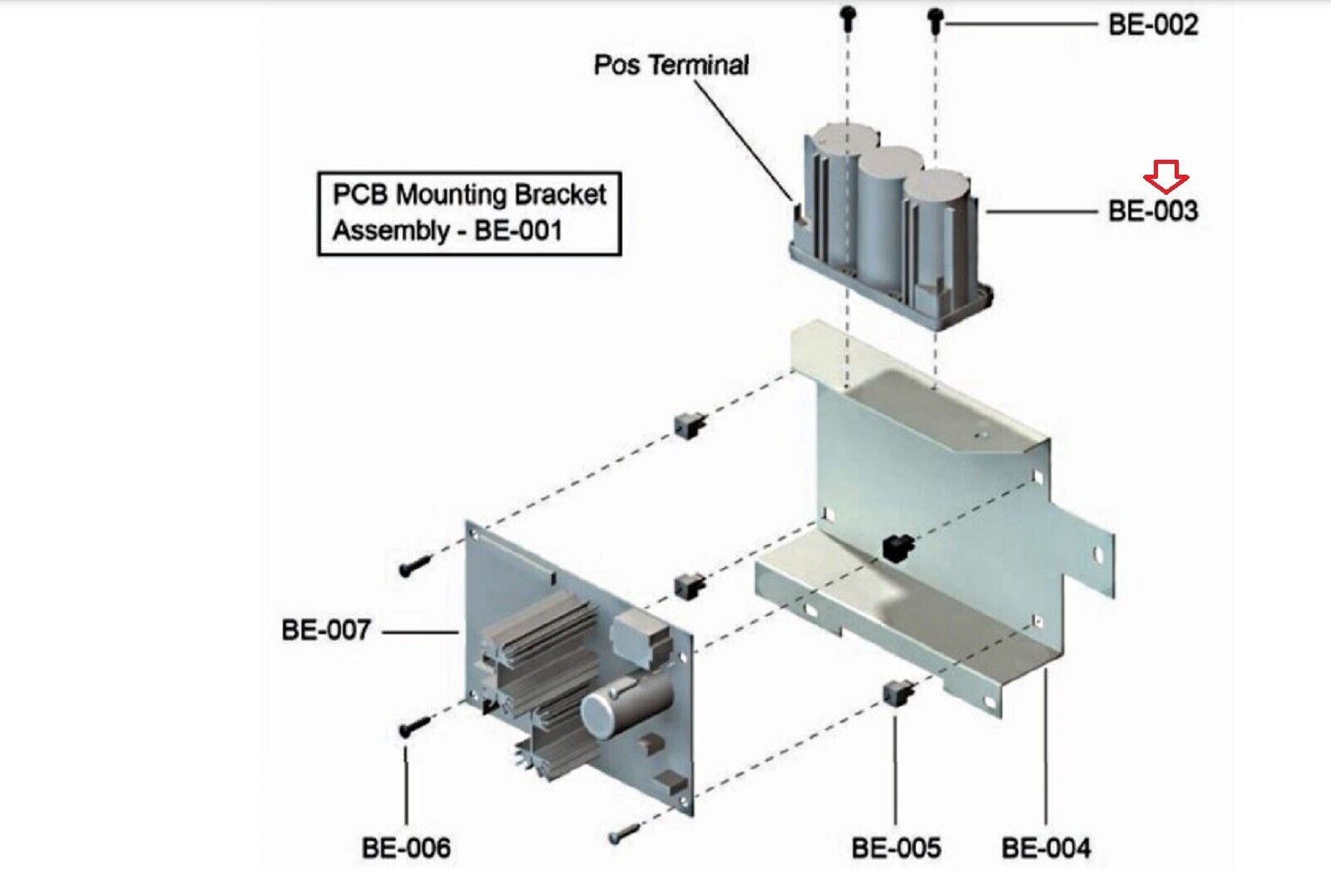 BE-002

Pos Terminal

PCB Mounting Bracket Assembly - BE-001

BE-003

BE-007

BE-006

BE-005

BE-004