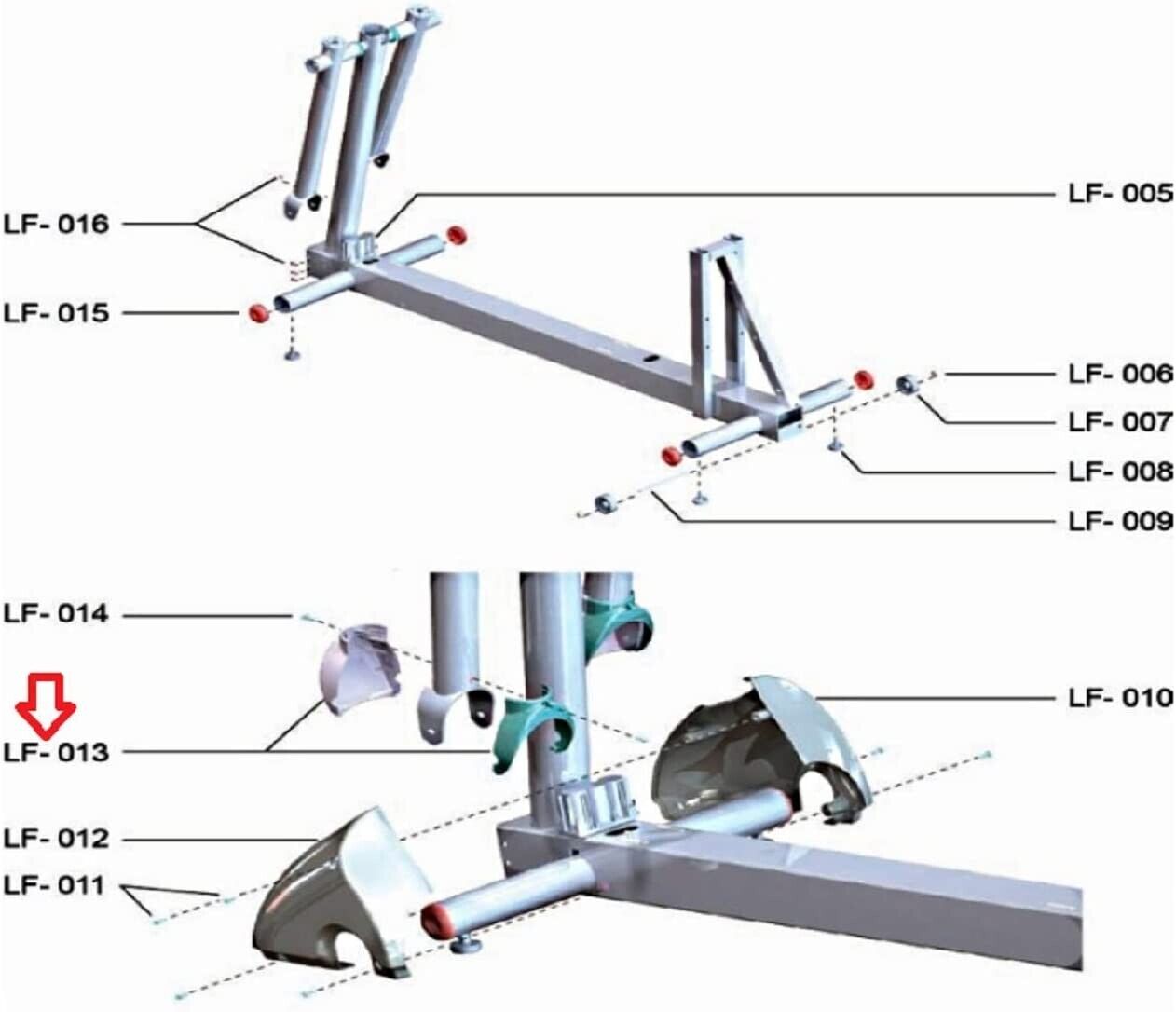 LF- 016

LF- 015

LF- 005

LF- 006

LF- 007

LF- 008

LF- 009

LF- 014

LF- 013

LF- 012

LF- 011

LF- 010