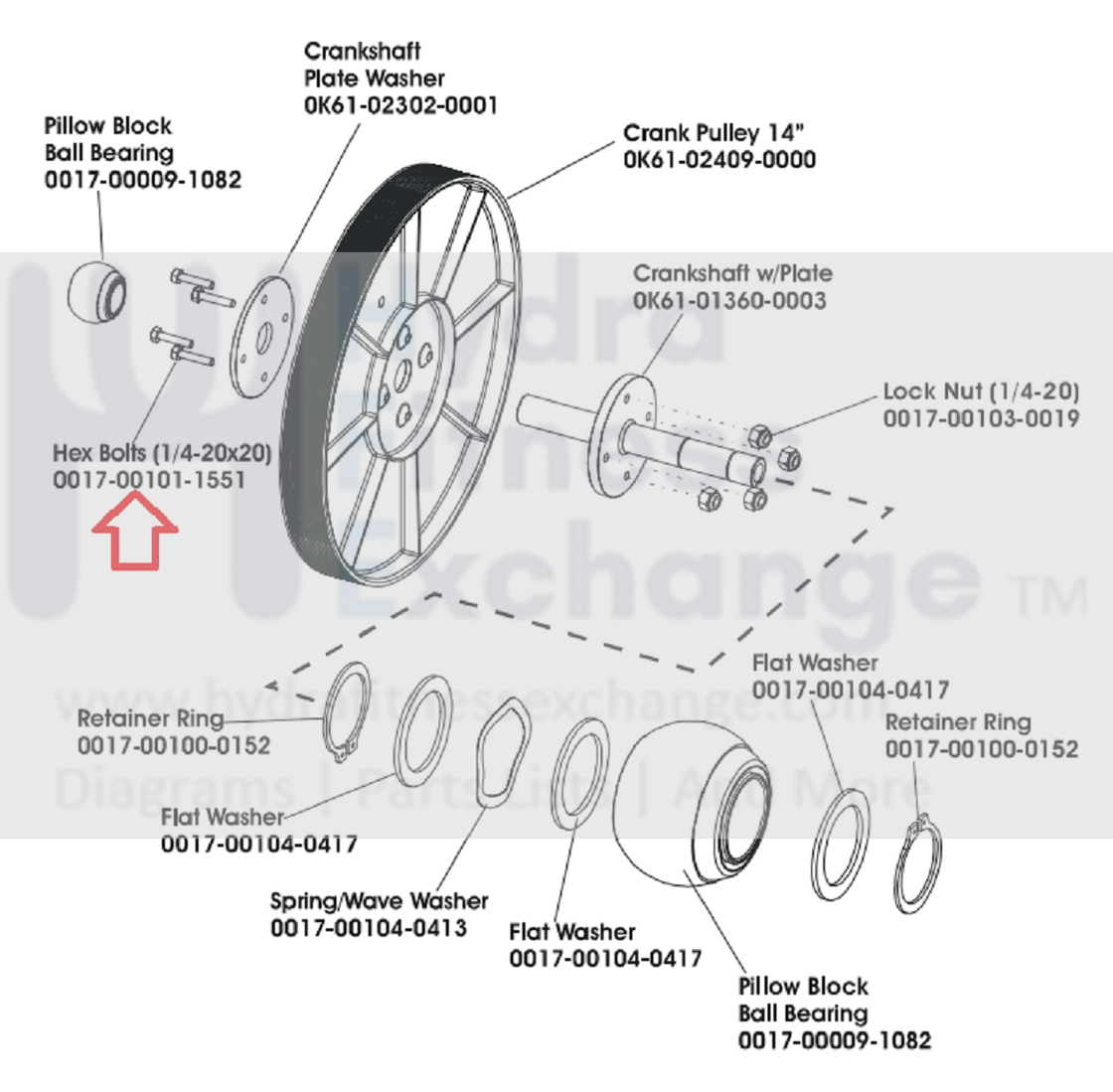 Crankshaft
Plate Washer
0K61-02302-0001

Pillow Block
Ball Bearing
0017-00009-1082

Crank Pulley 14"
0K61-02409-0000

Crankshaft w/Plate
0K61-01360-0003

Lock Nut (1/4-20)
0017-00103-0019

Hex Bolts (1/4-20x20)
0017-00101-1551

Hydra Fitness Exchange ™
www.hydrafitnessexchange.com
Diagrams | Parts Lists | And More

Flat Washer
0017-00104-0417

Retainer Ring
0017-00100-0152

Retainer Ring
0017-00100-0152

Flat Washer
0017-00104-0417

Spring/Wave Washer
0017-00104-0413

Flat Washer
0017-00104-0417

Pillow Block
Ball Bearing
0017-00009-1082