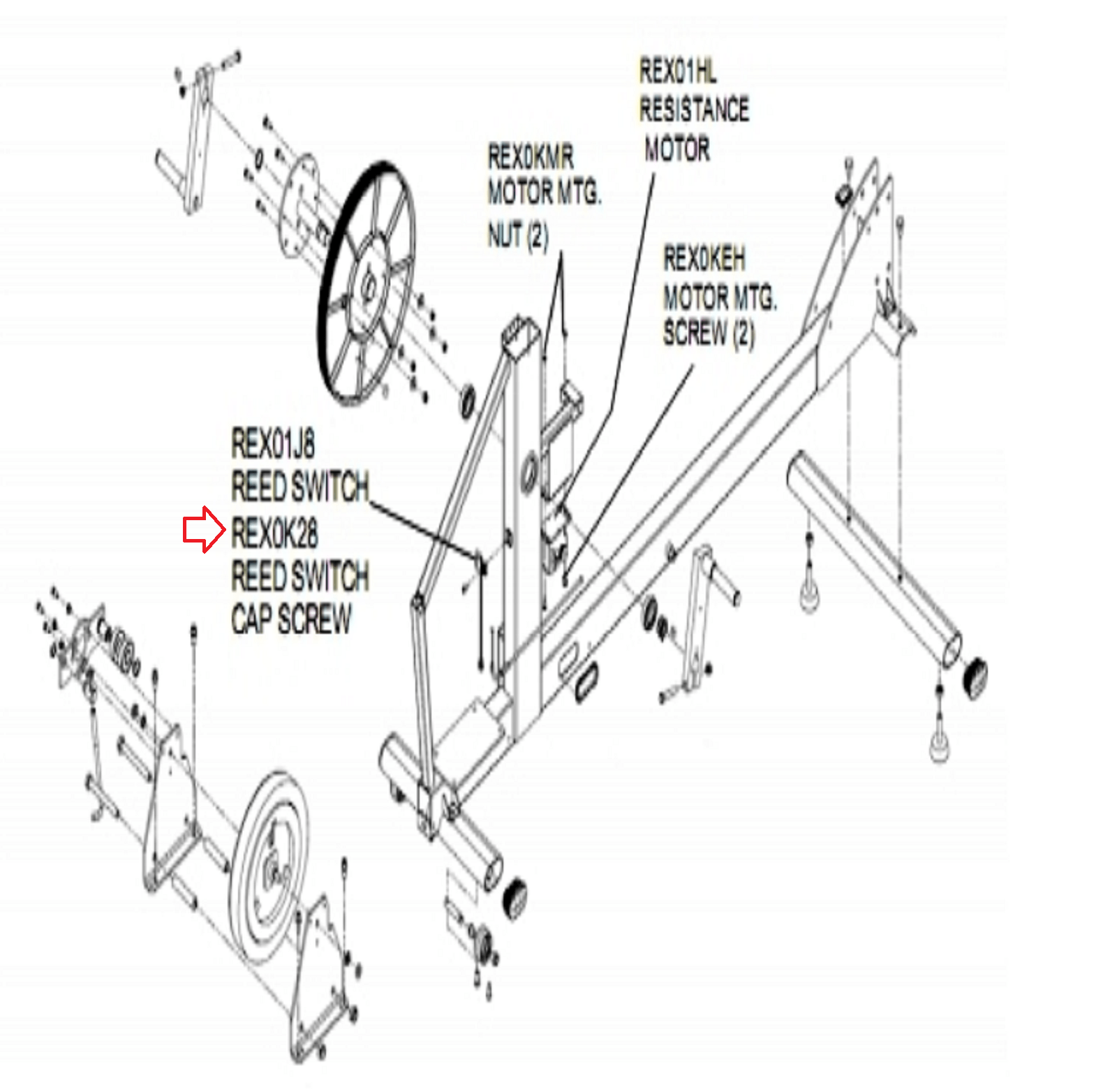 REX01HL
RESISTANCE
MOTOR

REX0KMR
MOTOR MTG.
NUT (2)

REX0KEH
MOTOR MTG.
SCREW (2)

REX01J8
REED SWITCH

REX0K28
REED SWITCH
CAP SCREW