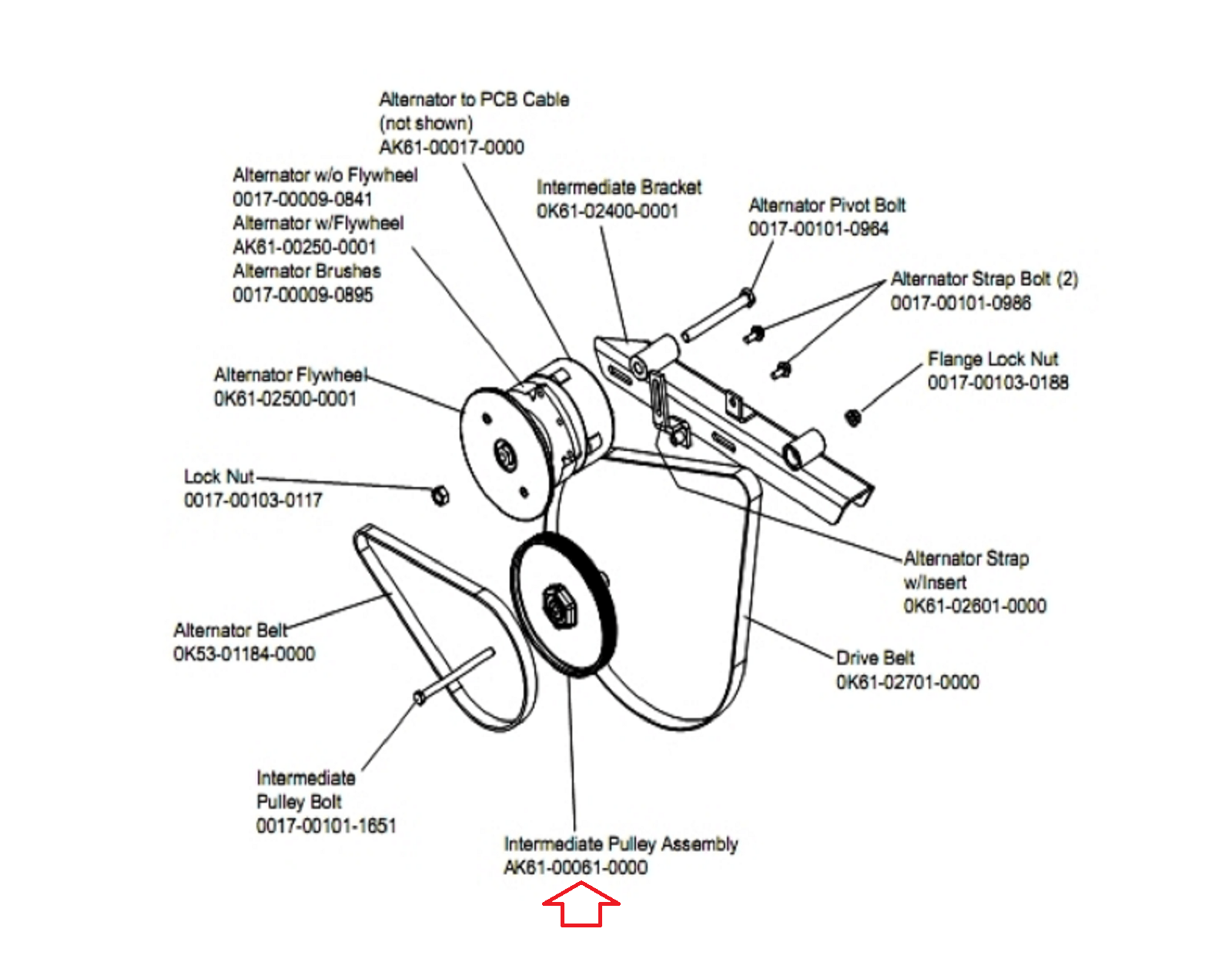 Alternator to PCB Cable
(not shown)
AK61-00017-0000

Alternator w/o Flywheel
0017-00009-0841
Alternator w/Flywheel
AK61-00250-0001
Alternator Brushes
0017-00009-0895

Intermediate Bracket
0K61-02400-0001

Alternator Pivot Bolt
0017-00101-0964

Alternator Strap Bolt (2)
0017-00101-0986

Flange Lock Nut
0017-00103-0188

Alternator Flywheel
0K61-02500-0001

Lock Nut
0017-00103-0117

Alternator Strap
w/Insert
0K61-02601-0000

Alternator Belt
0K53-01184-0000

Drive Belt
0K61-02701-0000

Intermediate
Pulley Bolt
0017-00101-1651

Intermediate Pulley Assembly
AK61-00061-0000