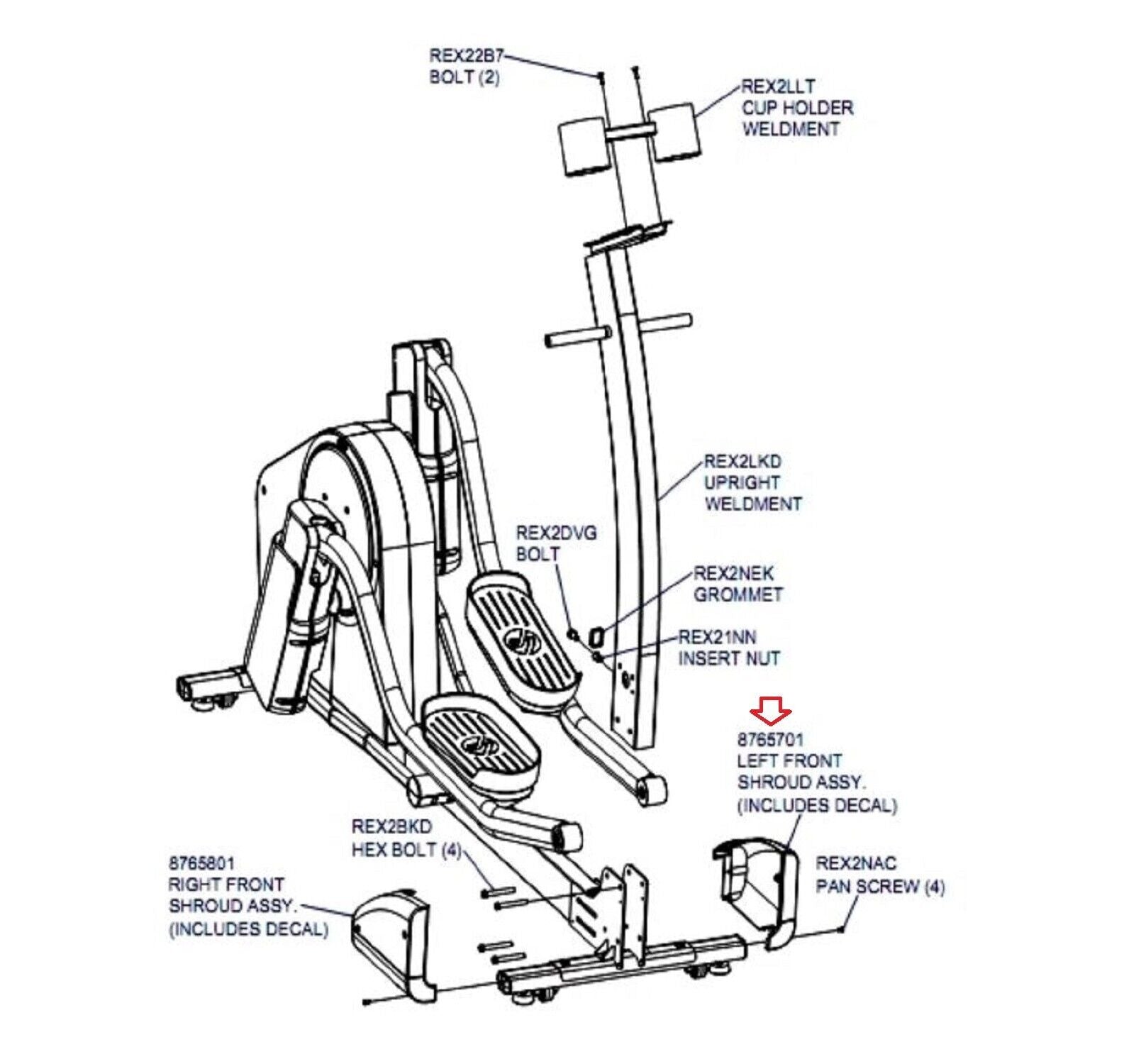 REX22B7
BOLT (2)

REX2LLT
CUP HOLDER
WELDMENT

REX2LKD
UPRIGHT
WELDMENT

REX2DVG
BOLT

REX2NEK
GROMMET

REX21NN
INSERT NUT

8765701
LEFT FRONT
SHROUD ASSY.
(INCLUDES DECAL)

REX2BKD
HEX BOLT (4)

8765801
RIGHT FRONT
SHROUD ASSY.
(INCLUDES DECAL)

REX2NAC
PAN SCREW (4)