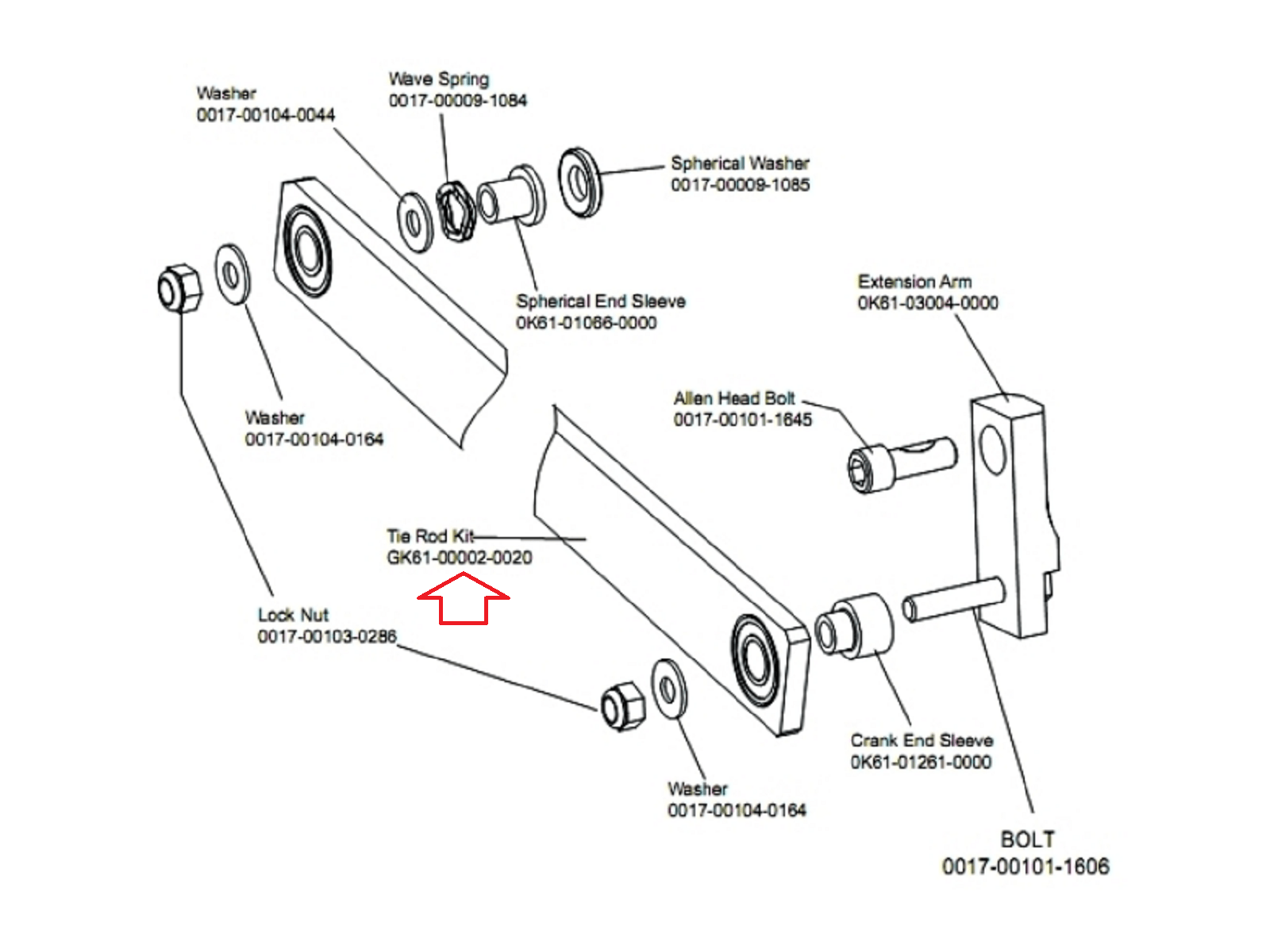 Washer
0017-00104-0044

Wave Spring
0017-00009-1084

Spherical Washer
0017-00009-1085

Spherical End Sleeve
0K61-01066-0000

Extension Arm
0K61-03004-0000

Washer
0017-00104-0164

Allen Head Bolt
0017-00101-1645

Tie Rod Kit
GK61-00002-0020

Lock Nut
0017-00103-0286

Crank End Sleeve
0K61-01261-0000

Washer
0017-00104-0164

BOLT
0017-00101-1606