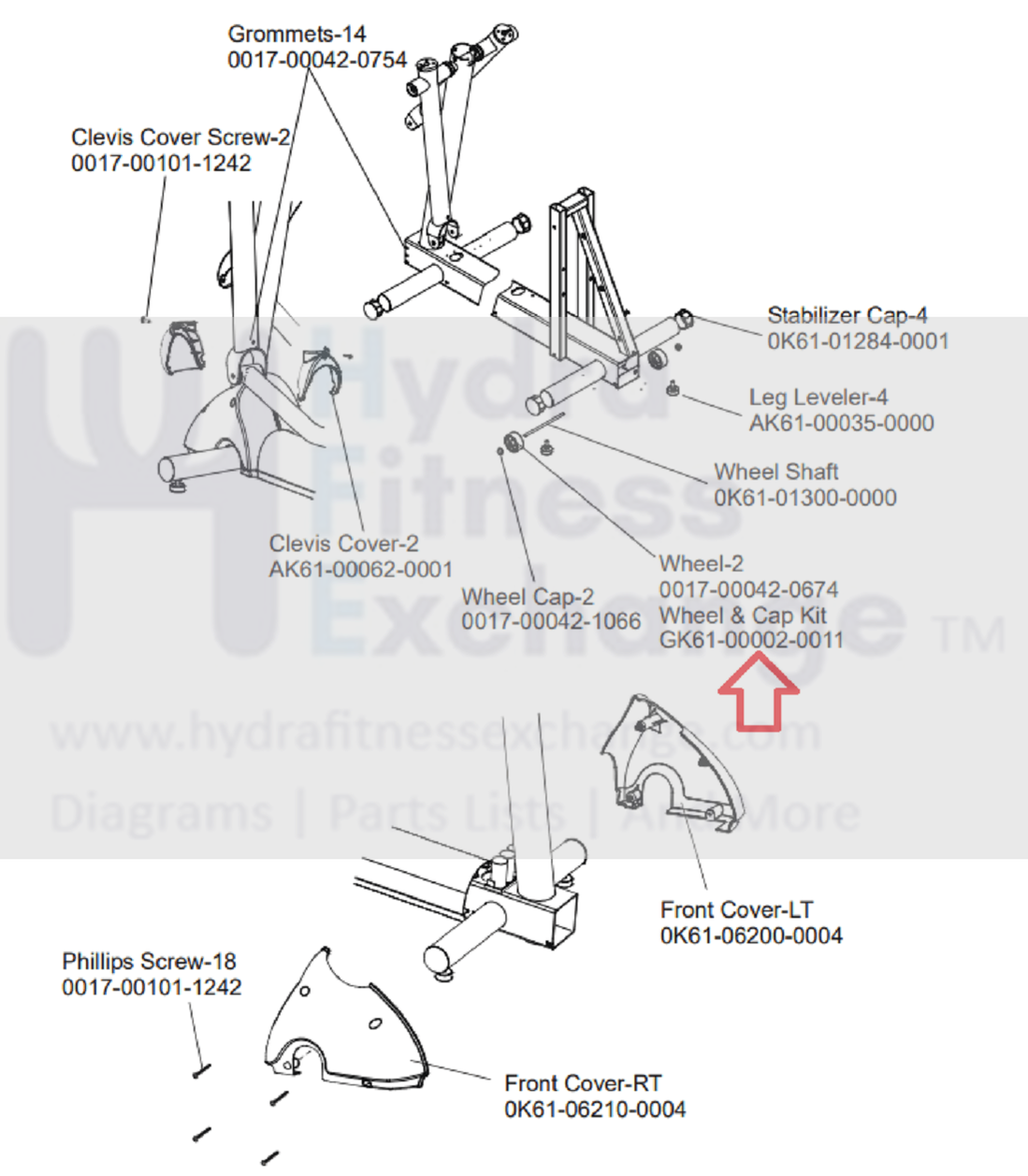 Grommets-14
0017-00042-0754

Clevis Cover Screw-2
0017-00101-1242

Stabilizer Cap-4
0K61-01284-0001

Leg Leveler-4
AK61-00035-0000

Wheel Shaft
0K61-01300-0000

Clevis Cover-2
AK61-00062-0001

Wheel Cap-2
0017-00042-1066

Wheel-2
0017-00042-0674
Wheel & Cap Kit
GK61-00002-0011

Hydra Fitness Exchange TM
www.hydrafitnessexchange.com
Diagrams | Parts Lists | And More

Front Cover-LT
0K61-06200-0004

Phillips Screw-18
0017-00101-1242

Front Cover-RT
0K61-06210-0004