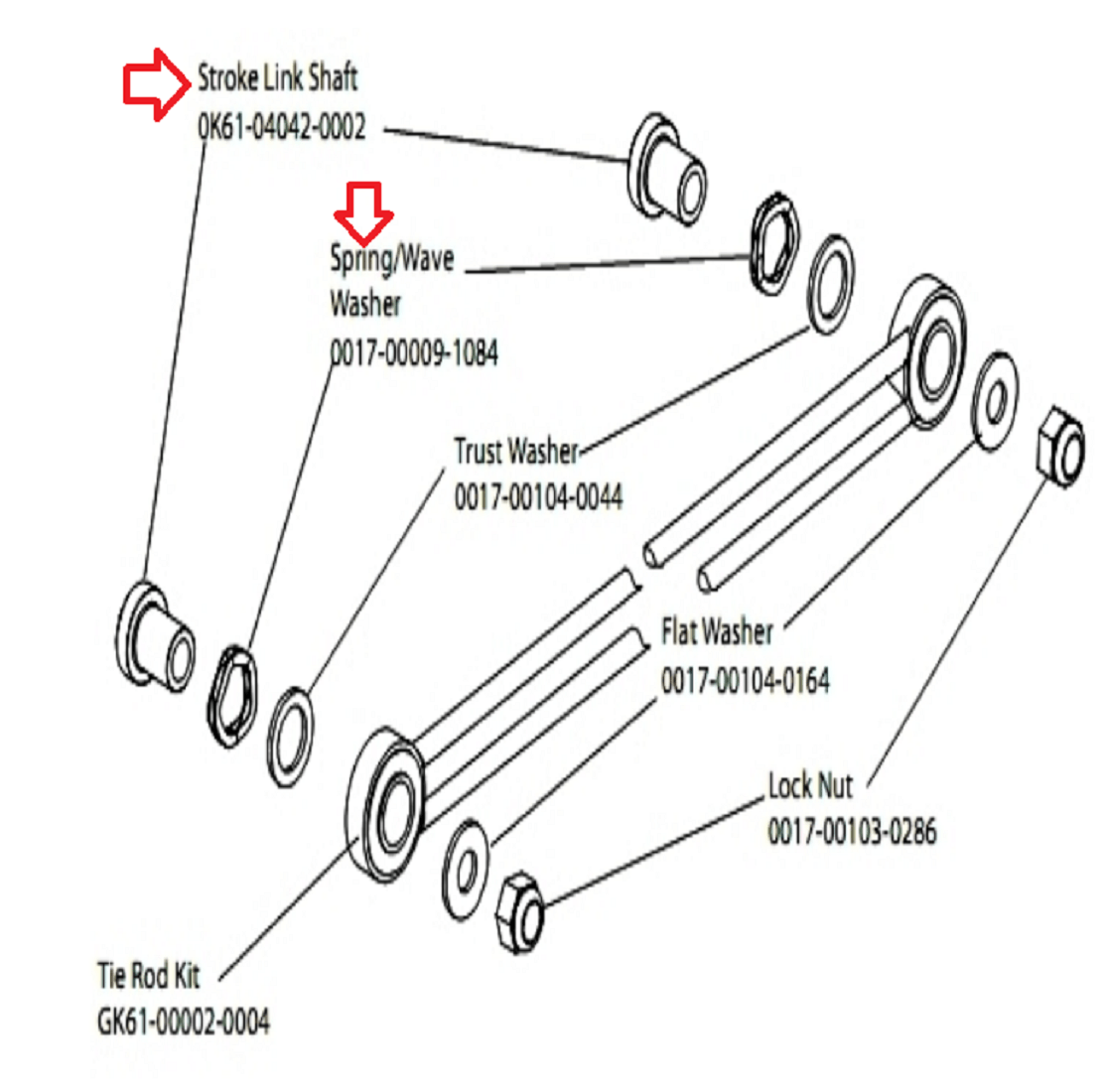 Stroke Link Shaft
0K61-04042-0002

Spring/Wave
Washer
0017-00009-1084

Trust Washer
0017-00104-0044

Flat Washer
0017-00104-0164

Lock Nut
0017-00103-0286

Tie Rod Kit
GK61-00002-0004