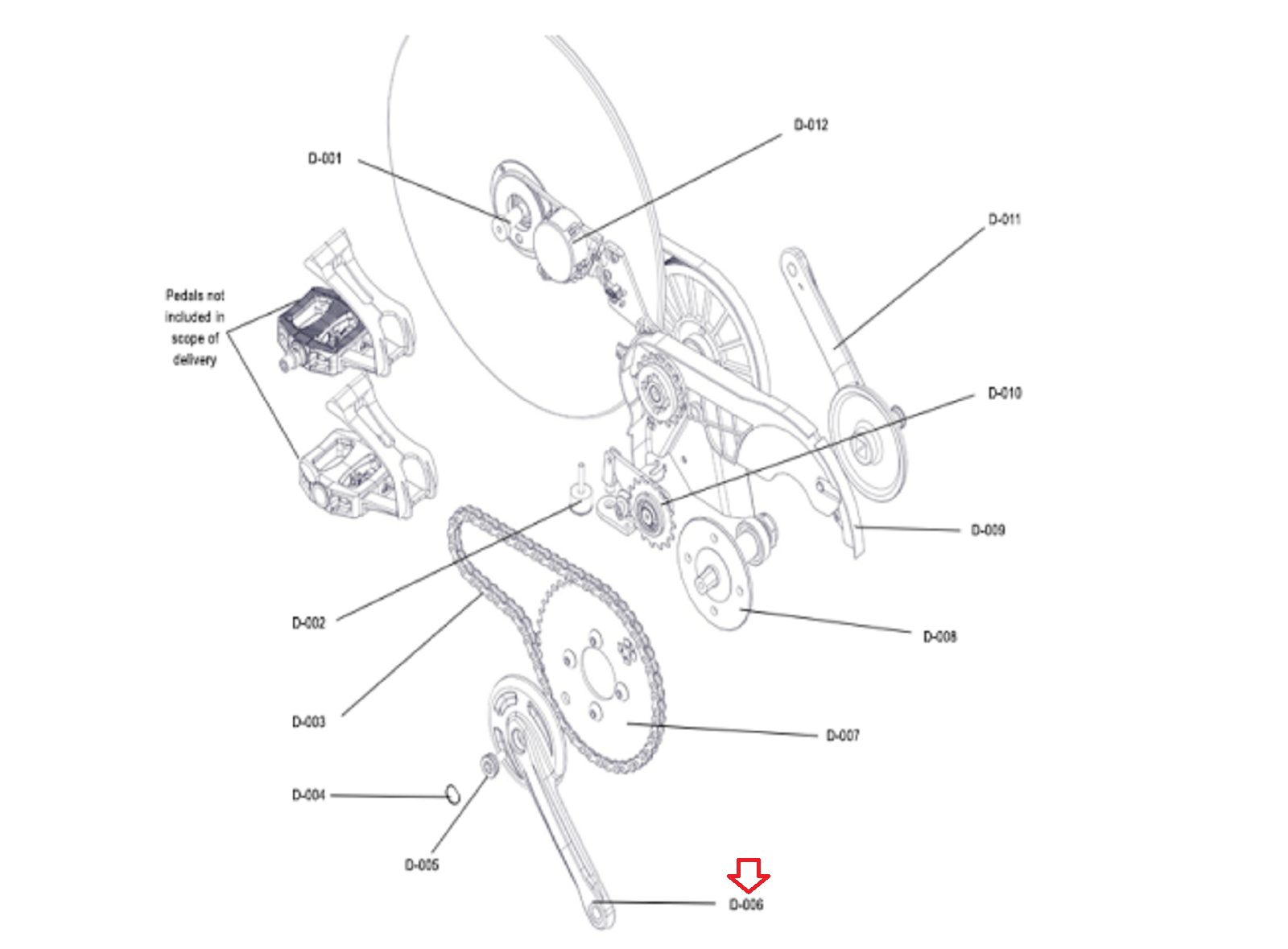 D-012

D-001

D-011

Pedals not included in scope of delivery

D-010

D-009

D-002

D-008

D-003

D-007

D-004

D-005

D-006