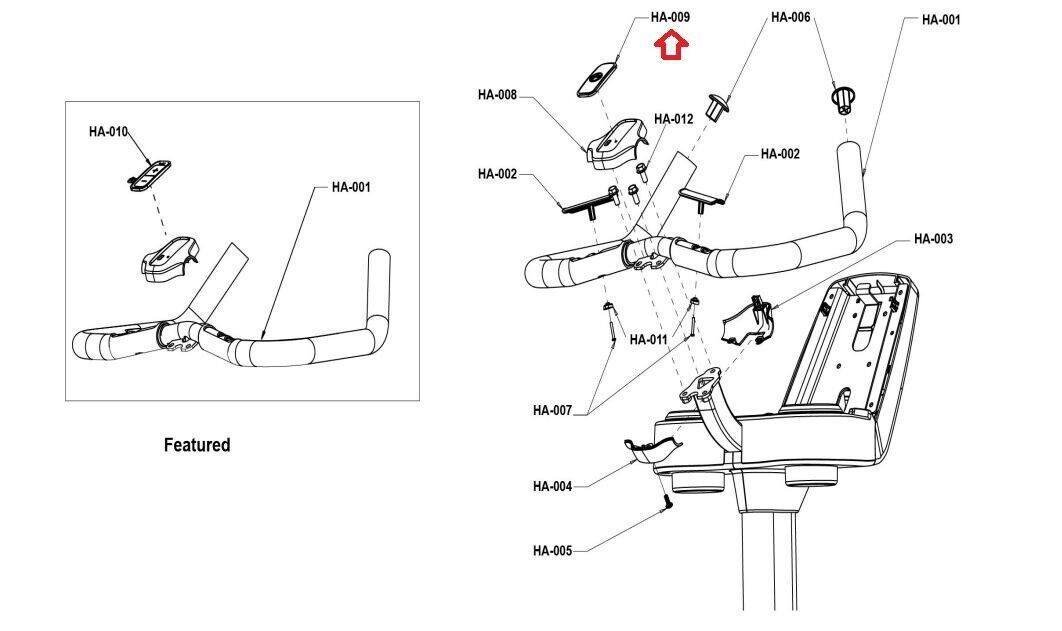 HA-010
HA-001
Featured
HA-009
HA-006
HA-001
HA-008
HA-012
HA-002
HA-002
HA-003
HA-011
HA-007
HA-004
HA-005