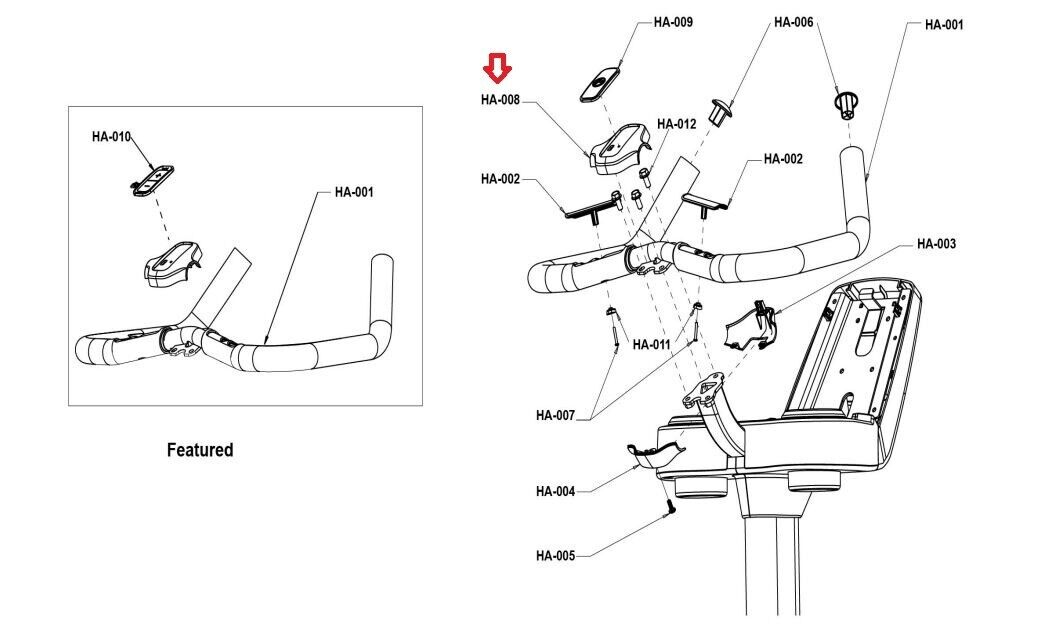 HA-010
HA-001
Featured
HA-009
HA-006
HA-001
HA-008
HA-012
HA-002
HA-002
HA-003
HA-011
HA-007
HA-004
HA-005