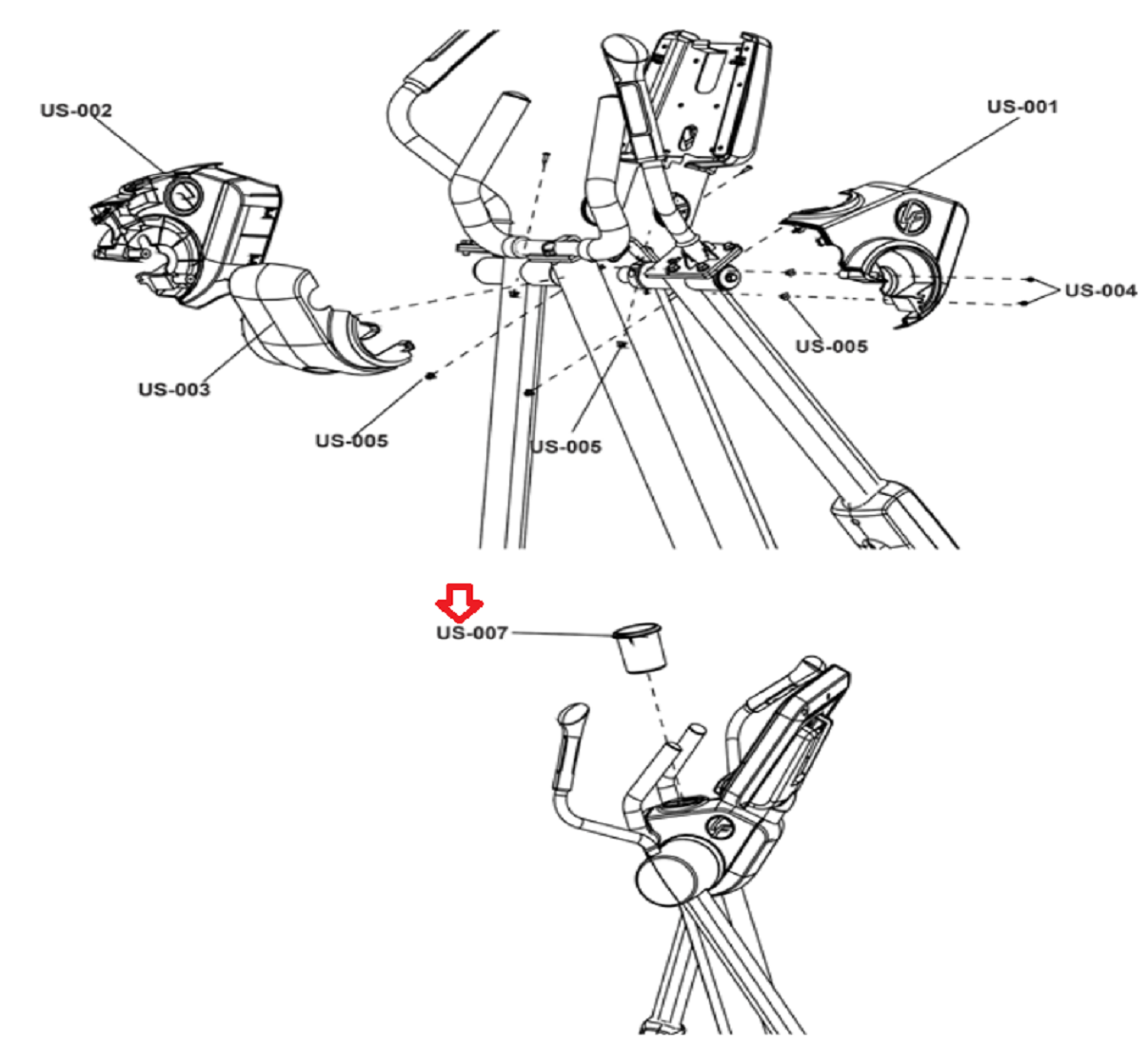 US-002

US-001

US-004

US-005

US-003

US-005

US-005

US-007