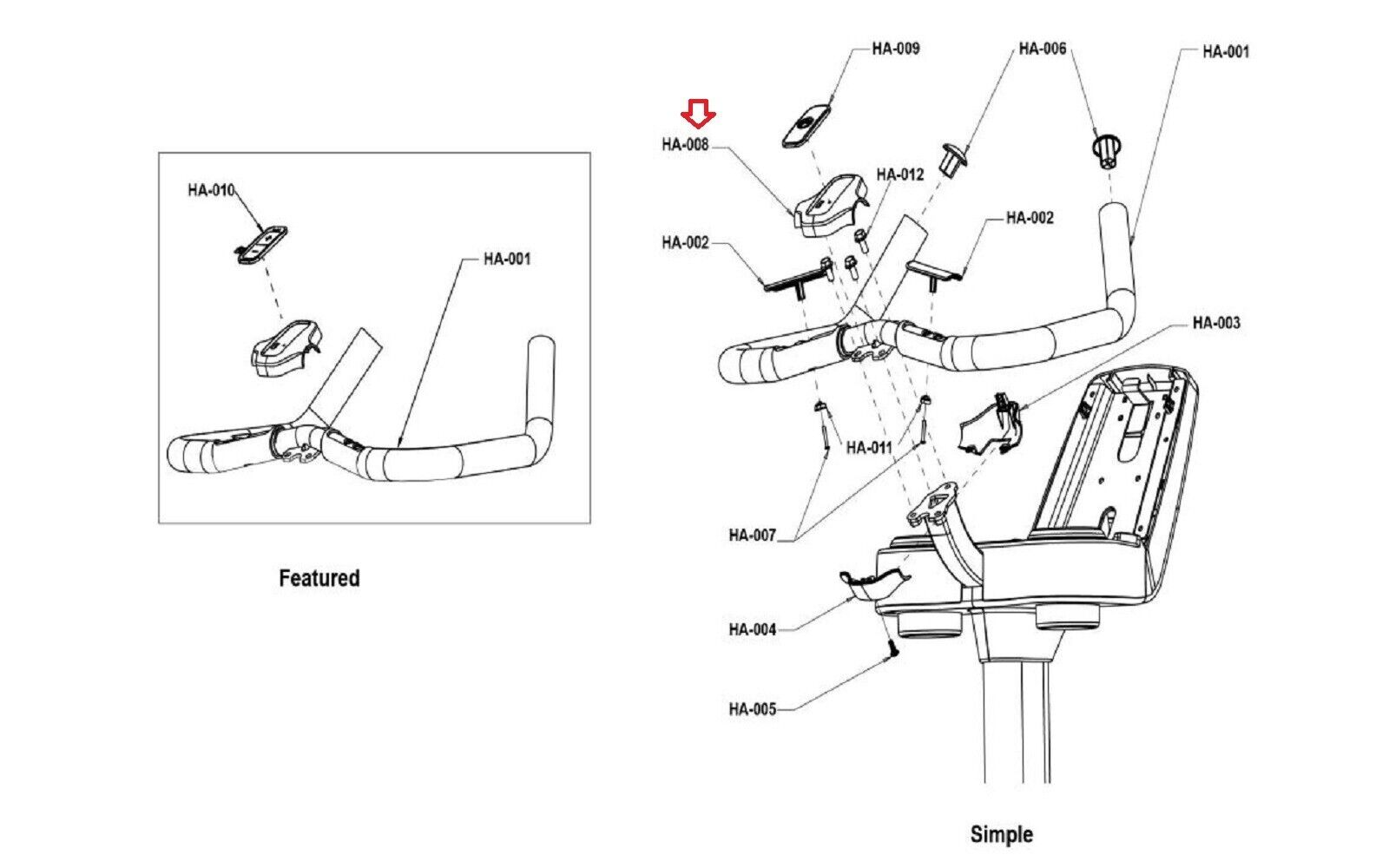 HA-010

HA-001

Featured

HA-009

HA-006

HA-001

HA-008

HA-012

HA-002

HA-002

HA-003

HA-011

HA-007

HA-004

HA-005

Simple