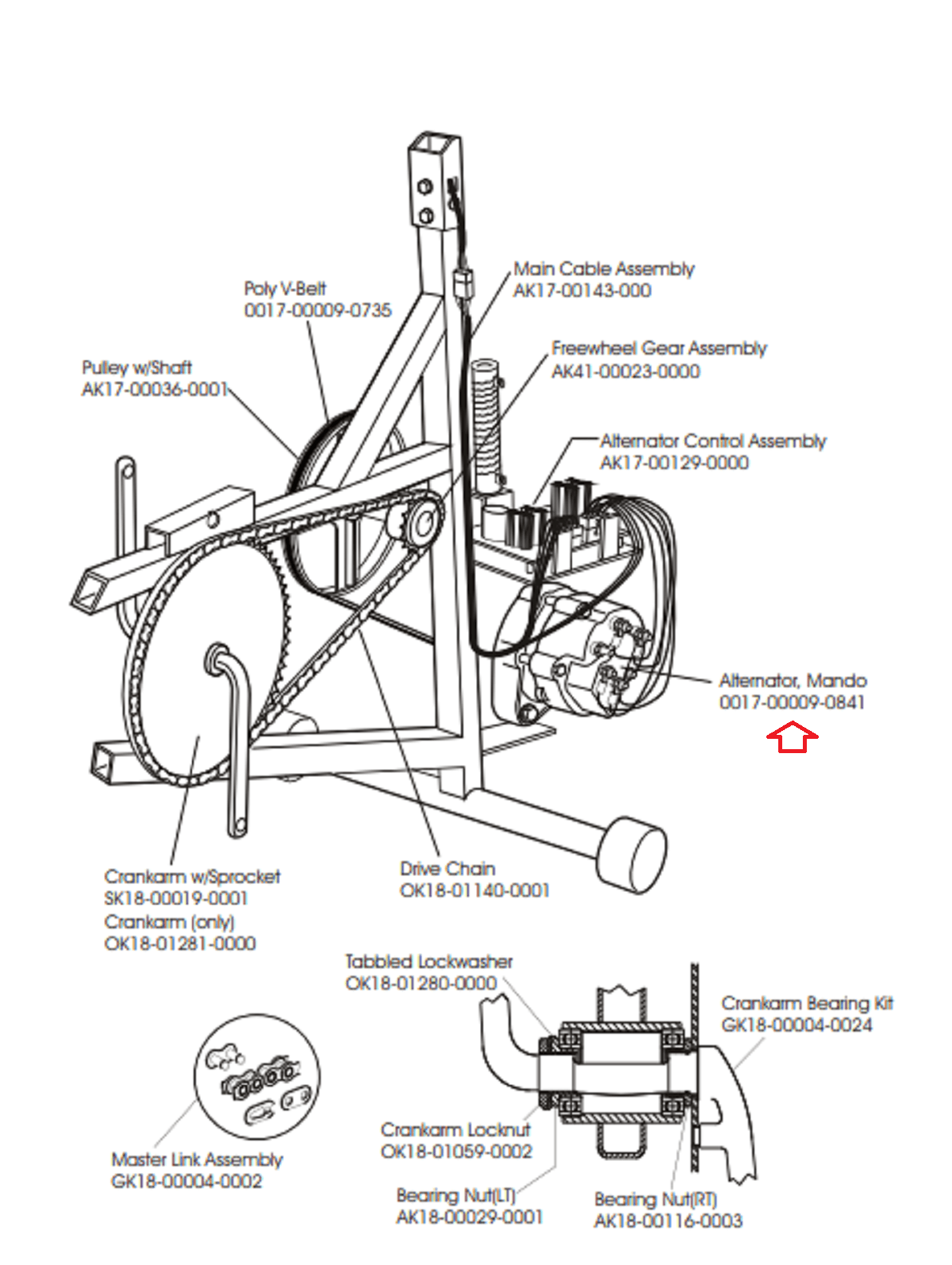 Main Cable Assembly
AK17-00143-000

Poly V-Belt
0017-00009-0735

Freewheel Gear Assembly
AK41-00023-0000

Pulley w/Shaft
AK17-00036-0001

Alternator Control Assembly
AK17-00129-0000

Alternator, Mando
0017-00009-0841

Crankarm w/Sprocket
SK18-00019-0001
Crankarm (only)
OK18-01281-0000

Drive Chain
OK18-01140-0001

Tabbled Lockwasher
OK18-01280-0000

Crankarm Bearing Kit
GK18-00004-0024

Crankarm Locknut
OK18-01059-0002

Master Link Assembly
GK18-00004-0002

Bearing Nut(LT)
AK18-00029-0001

Bearing Nut(RT)
AK18-00116-0003