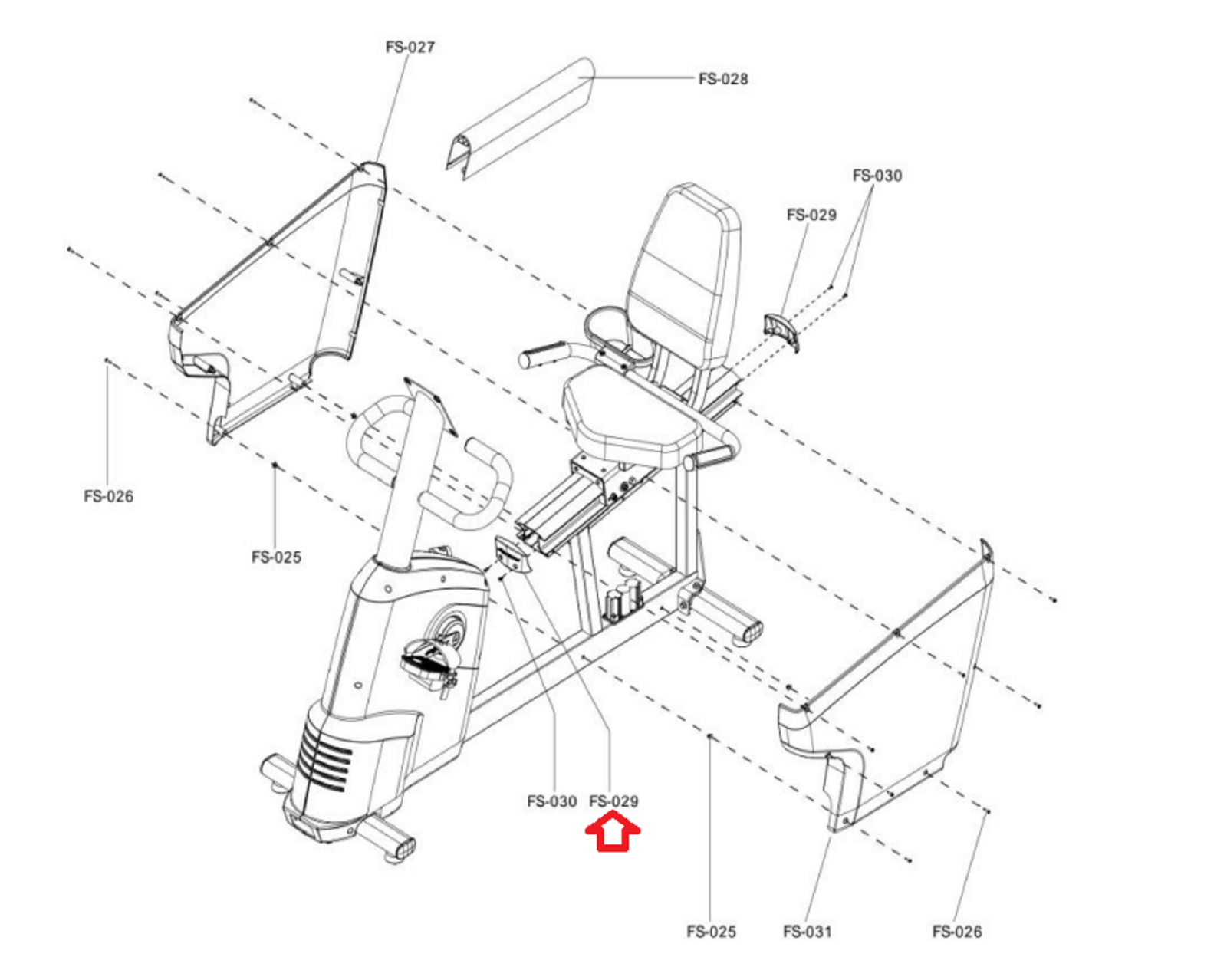 FS-027
FS-028
FS-030
FS-029
FS-026
FS-025
FS-030
FS-029
FS-025
FS-031
FS-026