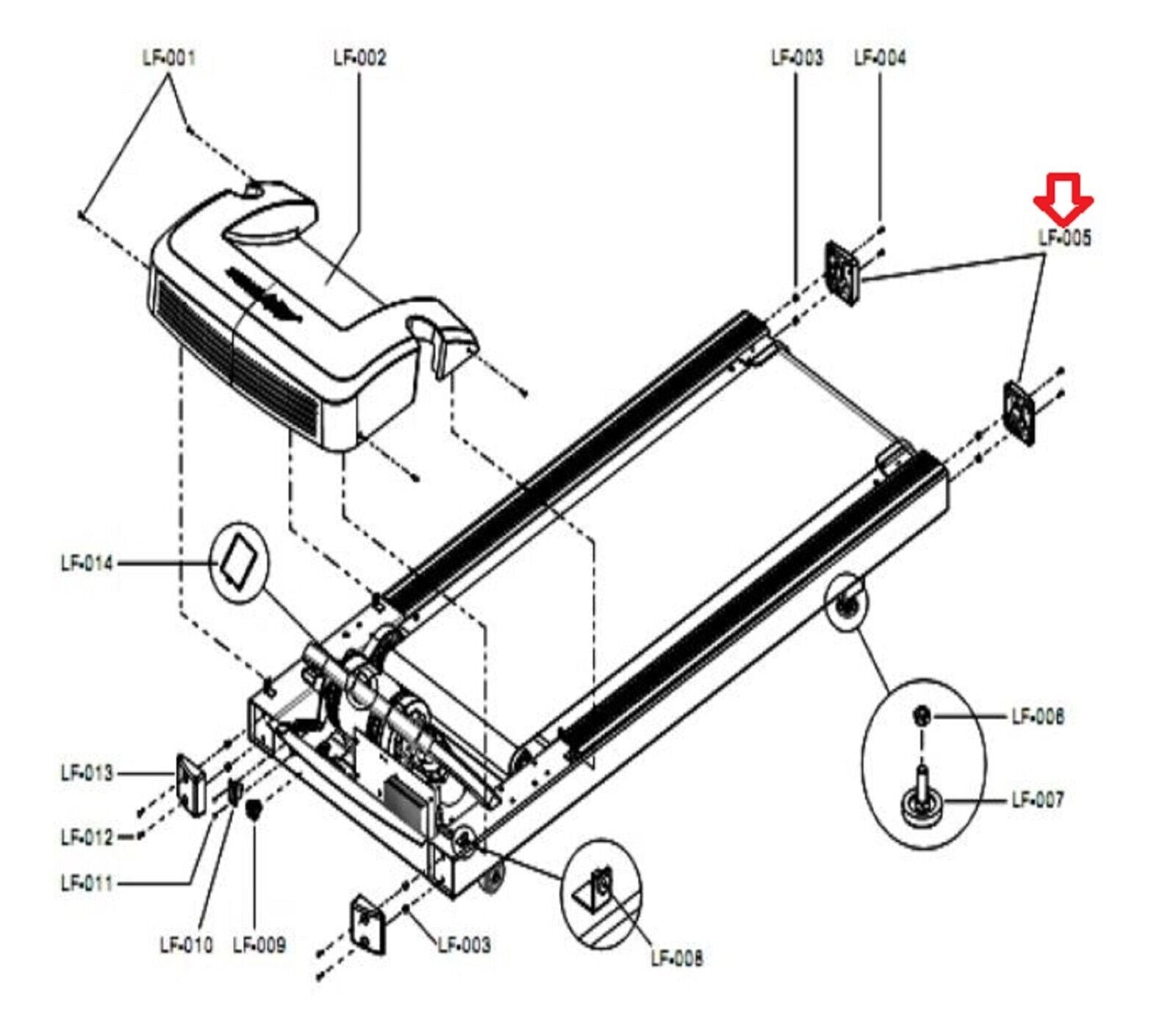 LF-001
LF-002
LF-003
LF-004
LF-005
LF-014
LF-006
LF-007
LF-013
LF-012
LF-011
LF-010
LF-009
LF-003
LF-008