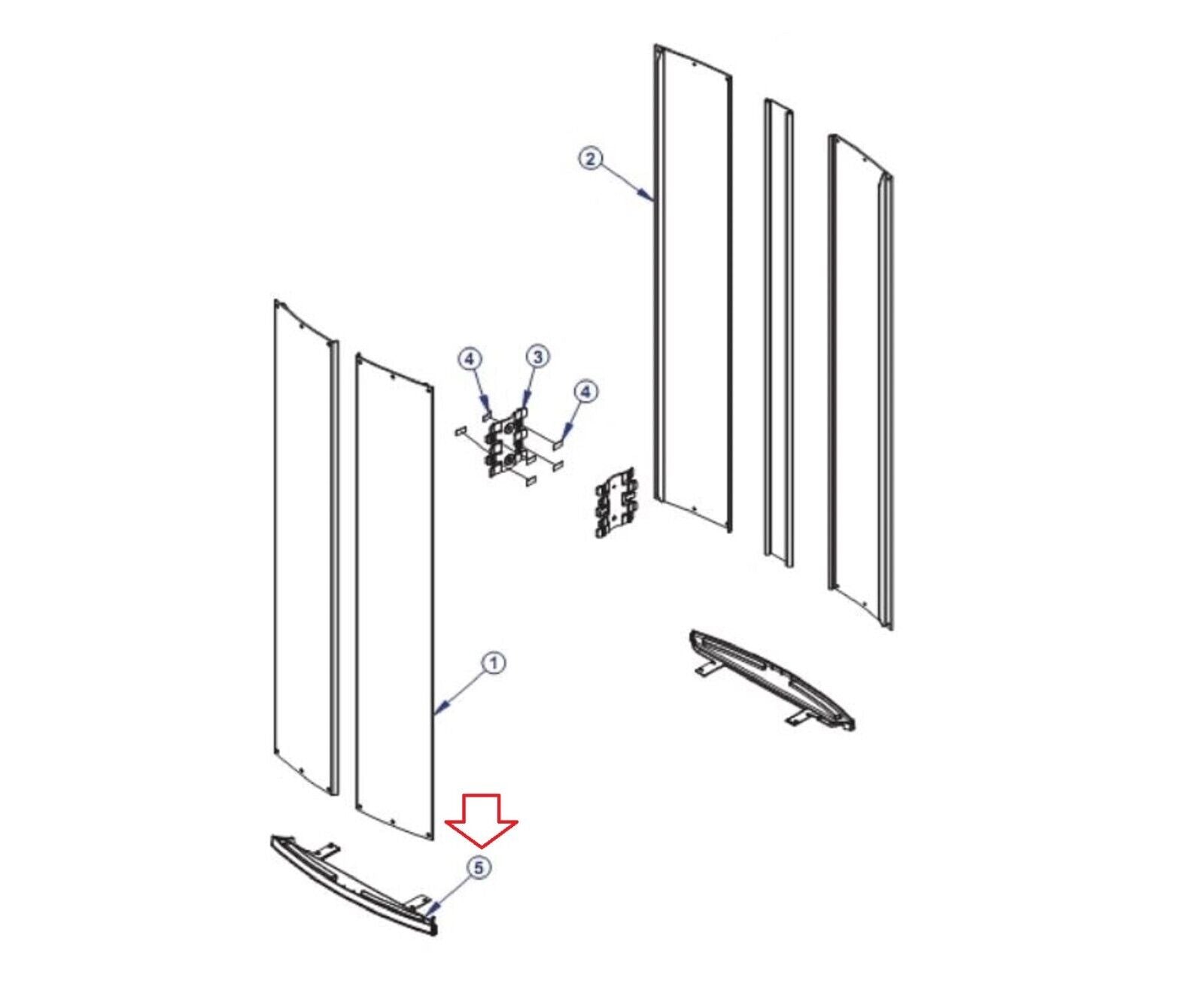 2

4

3

4

1

5