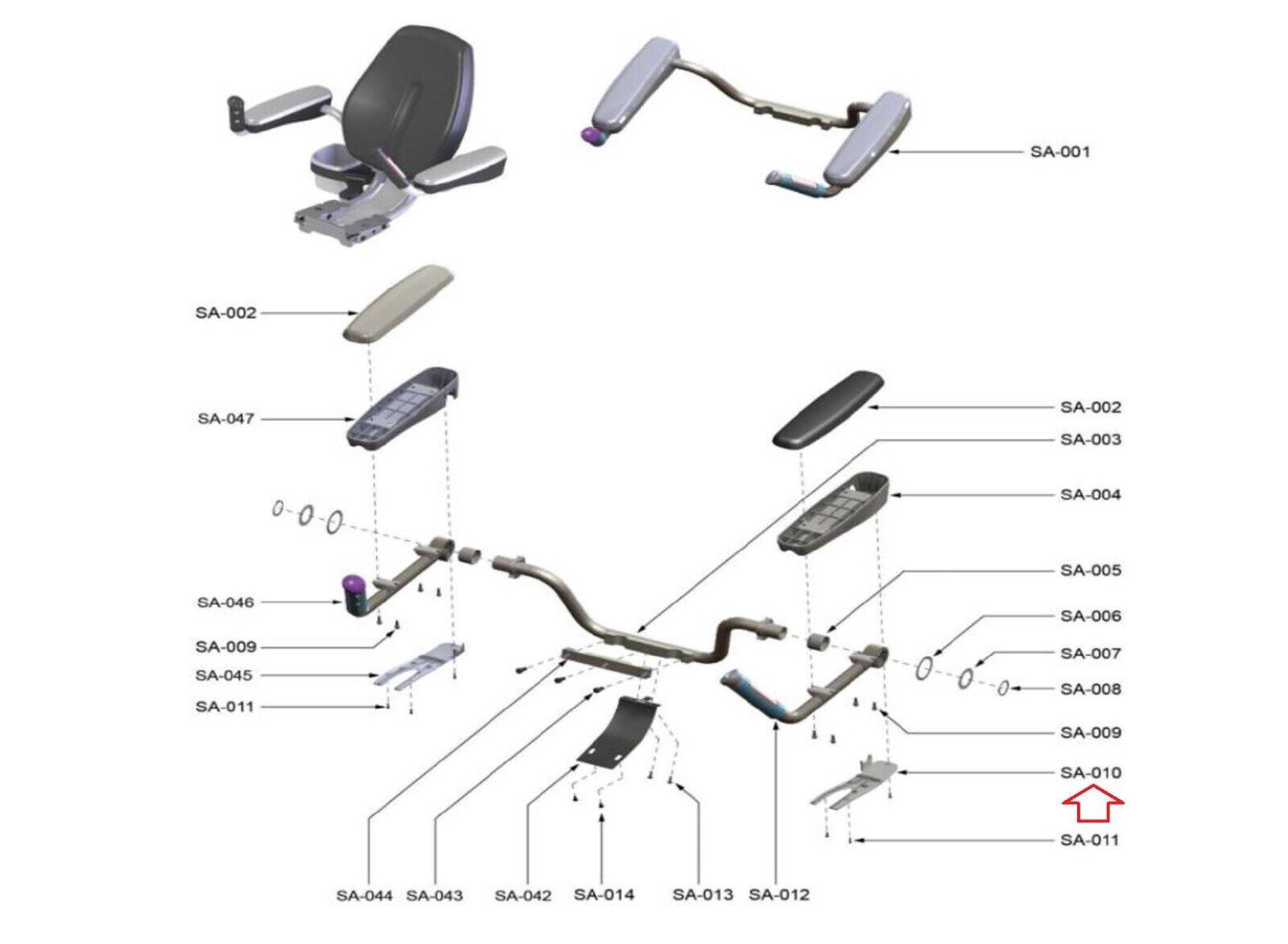 SA-001

SA-002

SA-047

SA-046

SA-009

SA-045

SA-011

SA-002

SA-003

SA-004

SA-005

SA-006

SA-007

SA-008

SA-009

SA-010

SA-011

SA-044 SA-043 SA-042 SA-014 SA-013 SA-012