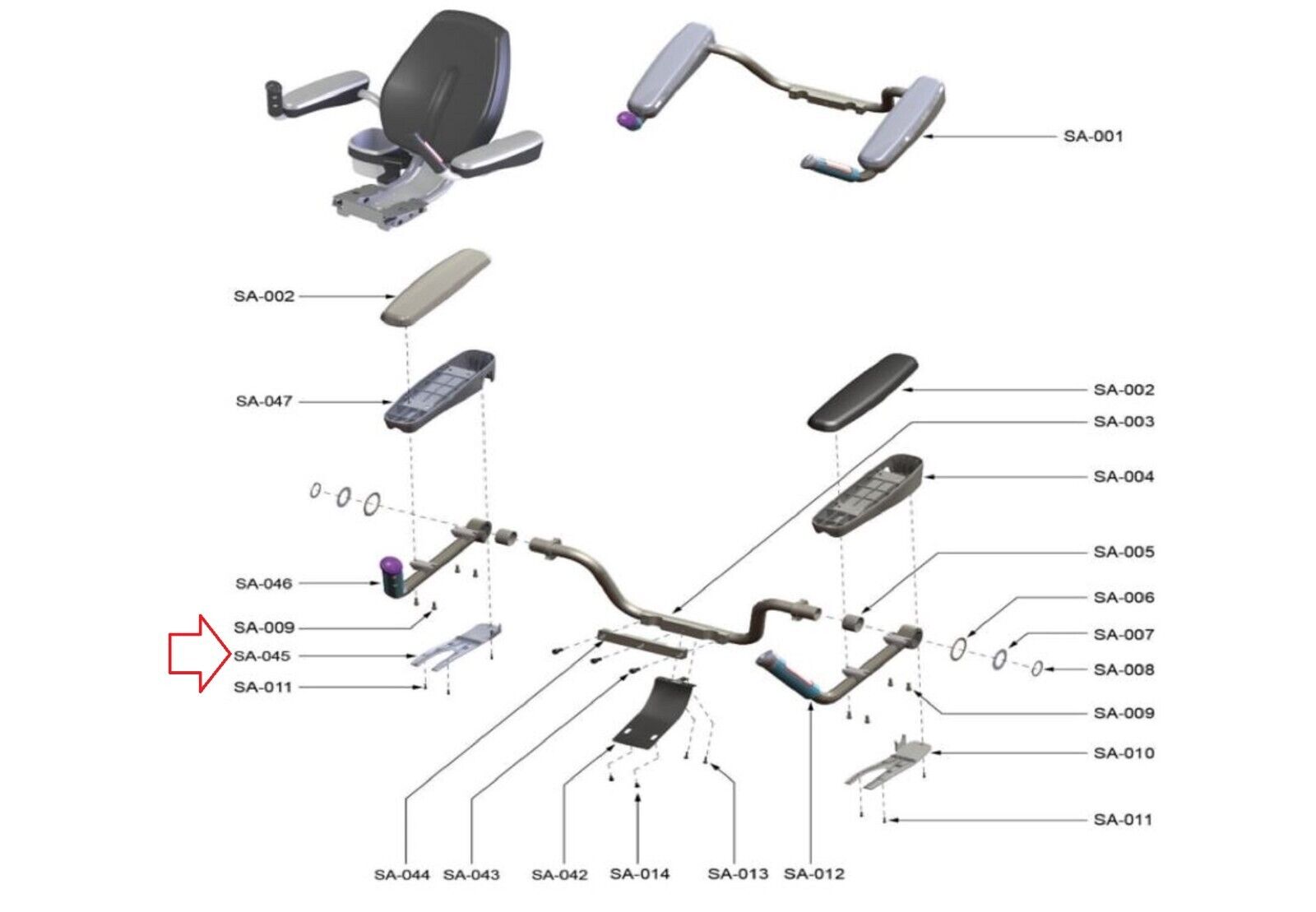 SA-001

SA-002

SA-047

SA-046

SA-009

SA-045

SA-011

SA-002

SA-003

SA-004

SA-005

SA-006

SA-007

SA-008

SA-009

SA-010

SA-011

SA-044 SA-043 SA-042 SA-014 SA-013 SA-012