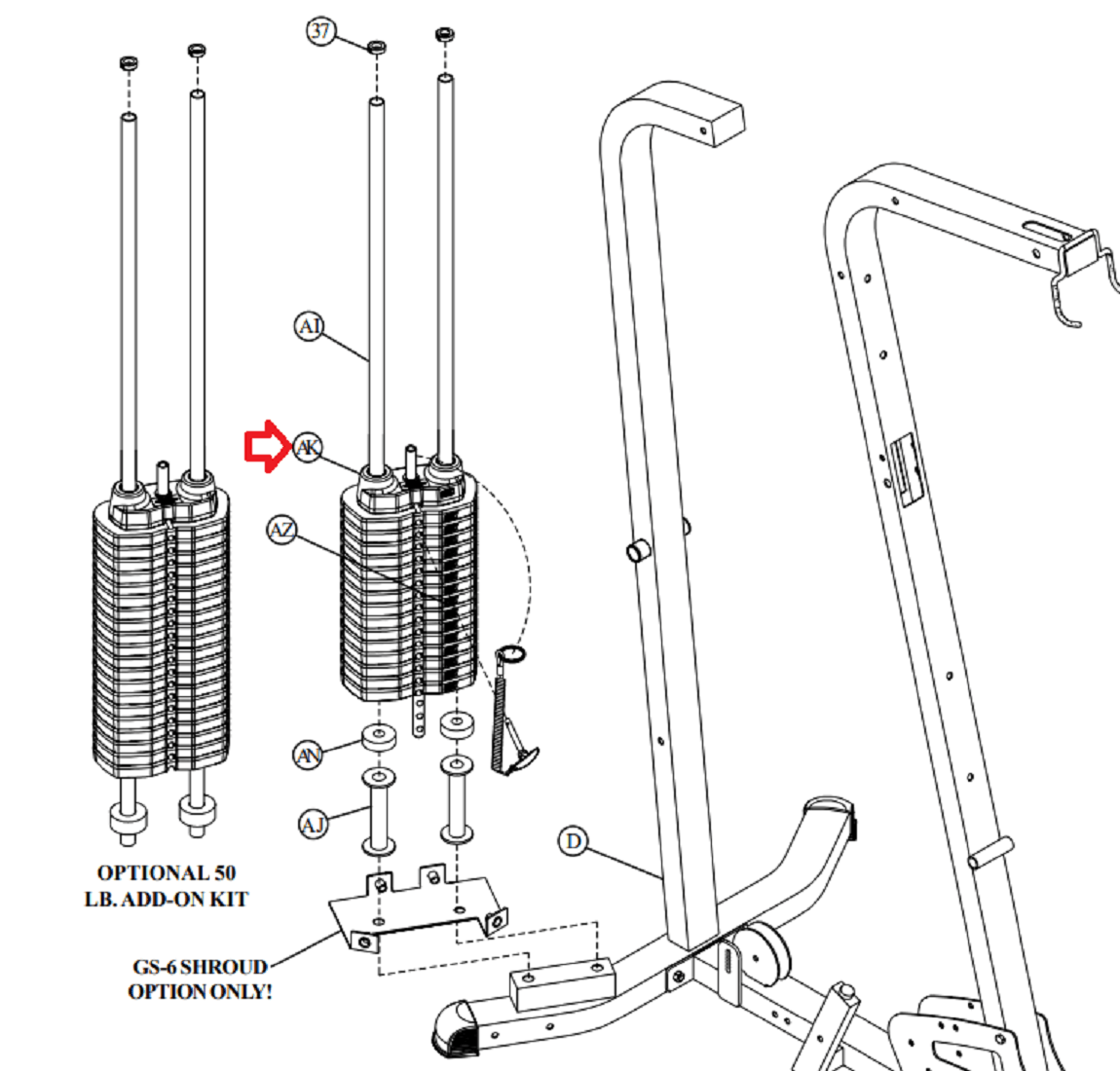 37

AI

AK

AZ

AN

AJ

D

OPTIONAL 50 LB. ADD-ON KIT

GS-6 SHROUD OPTION ONLY!