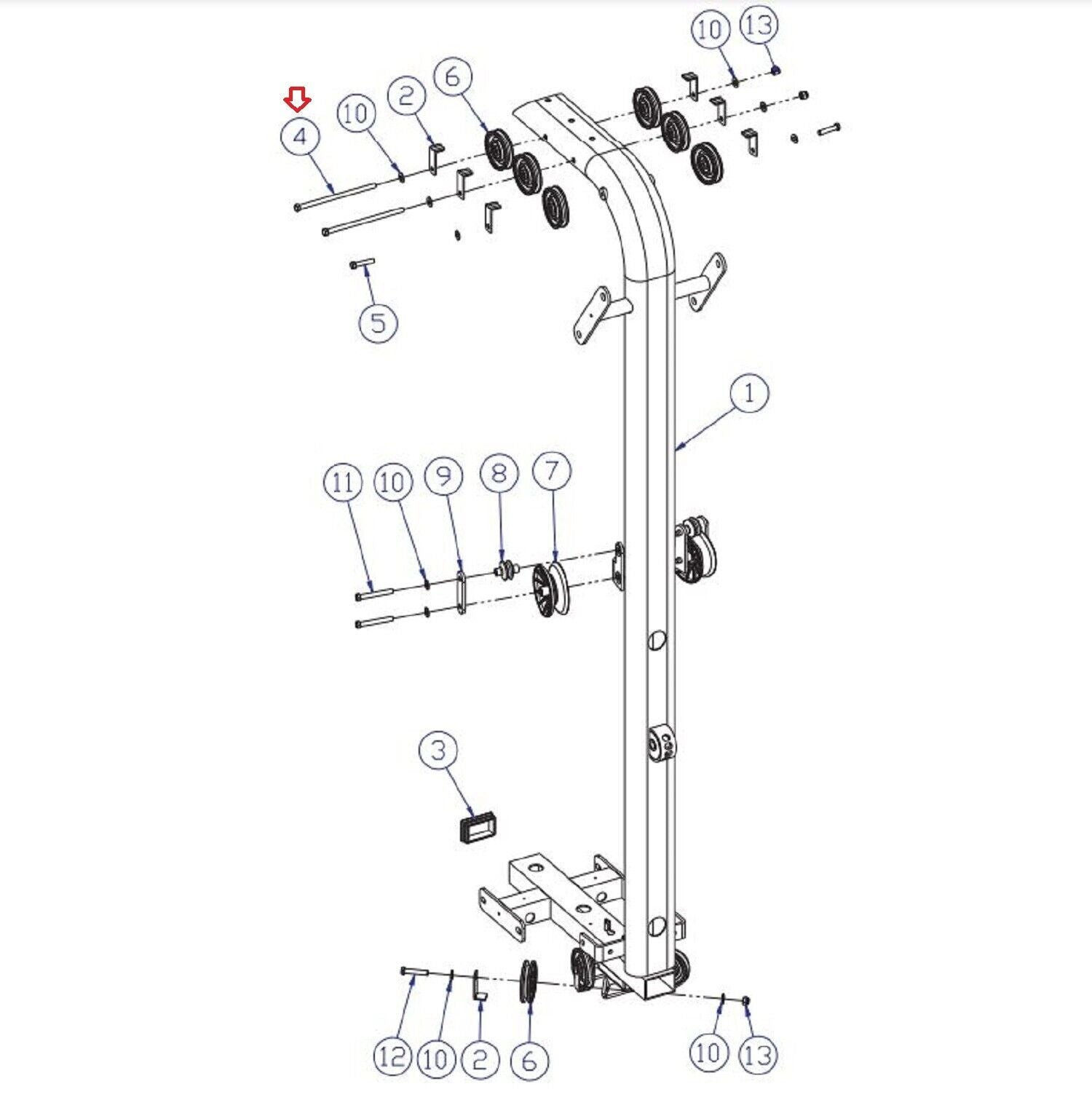 10
13
4
10
2
6
5
1
11
10
9
8
7
3
12
10
2
6
10
13