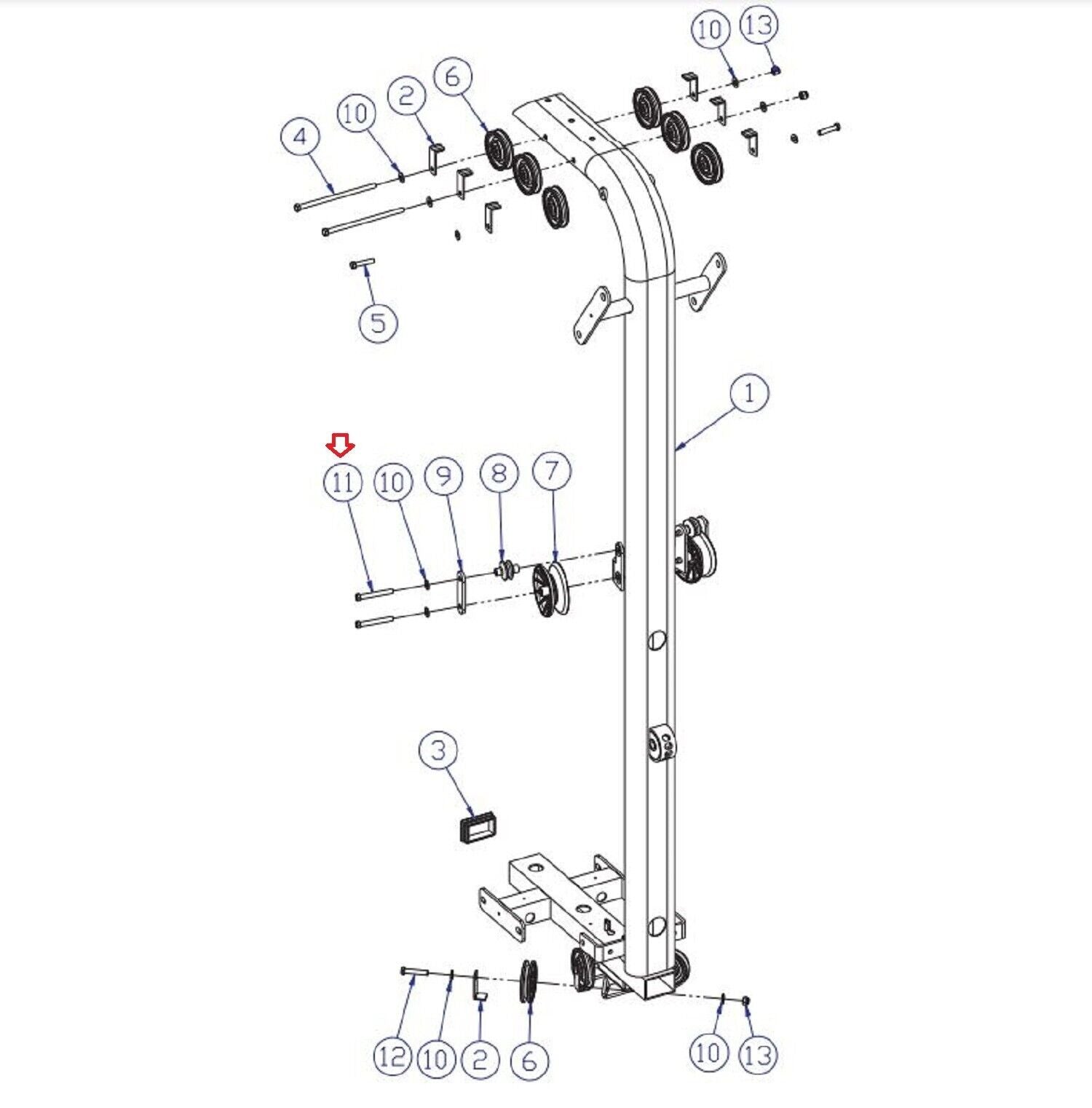 10 13
4 10 2 6
5
1
11 10 9 8 7
3
12 10 2 6 10 13