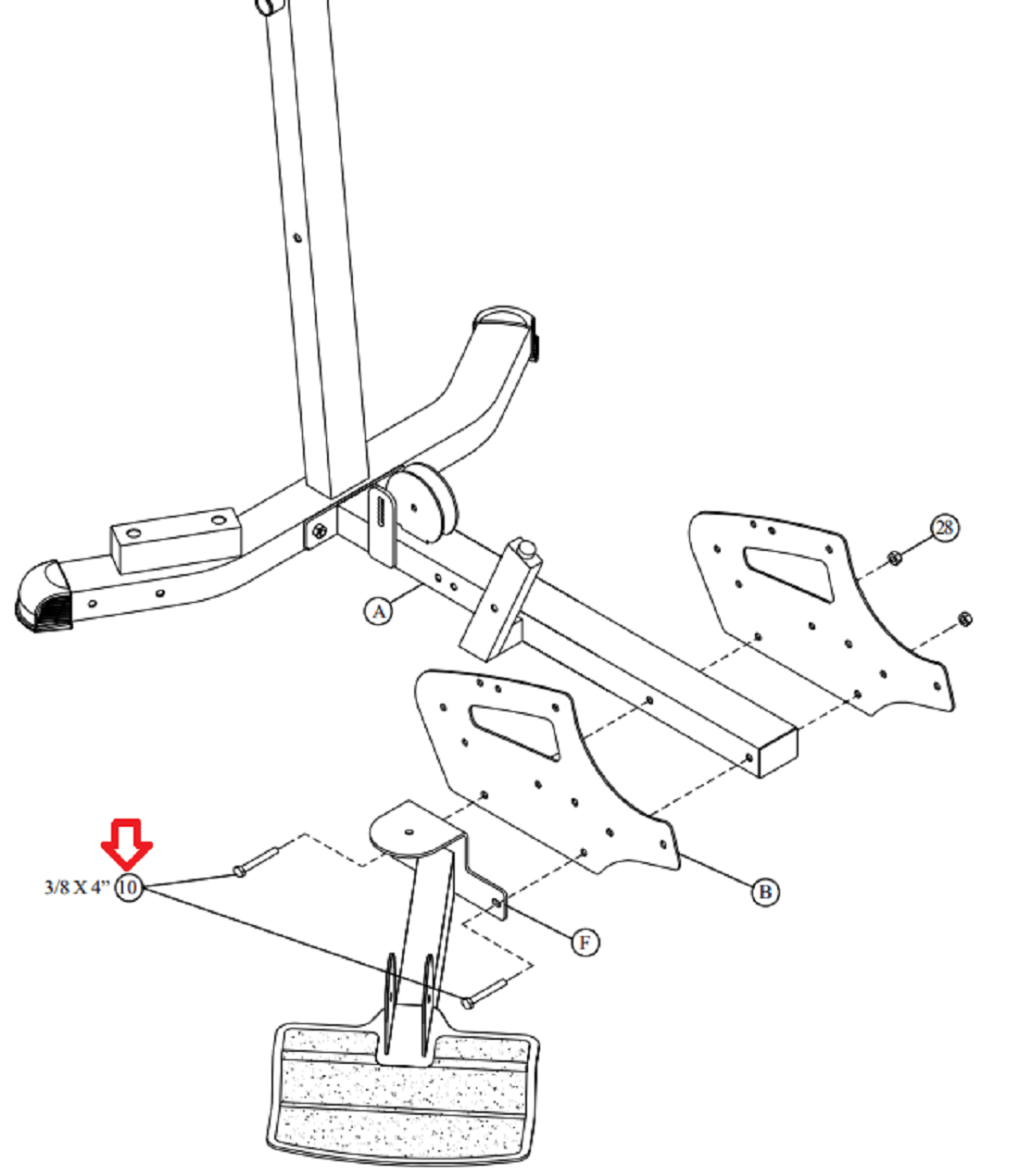 28

A

B

3/8 X 4" 10

F