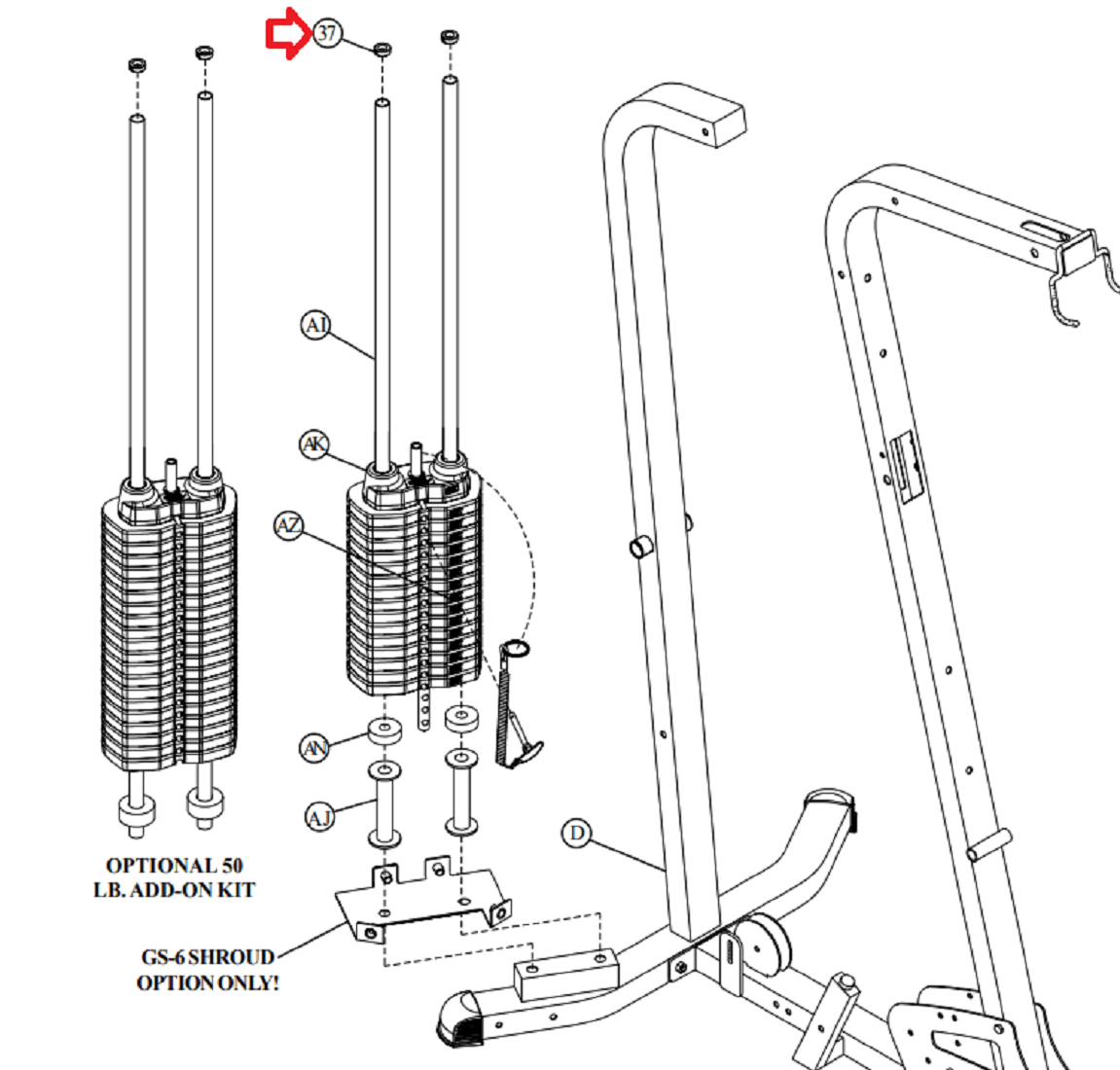 37

AI

AK

AZ

AN

AJ

D

OPTIONAL 50 LB. ADD-ON KIT

GS-6 SHROUD OPTION ONLY!