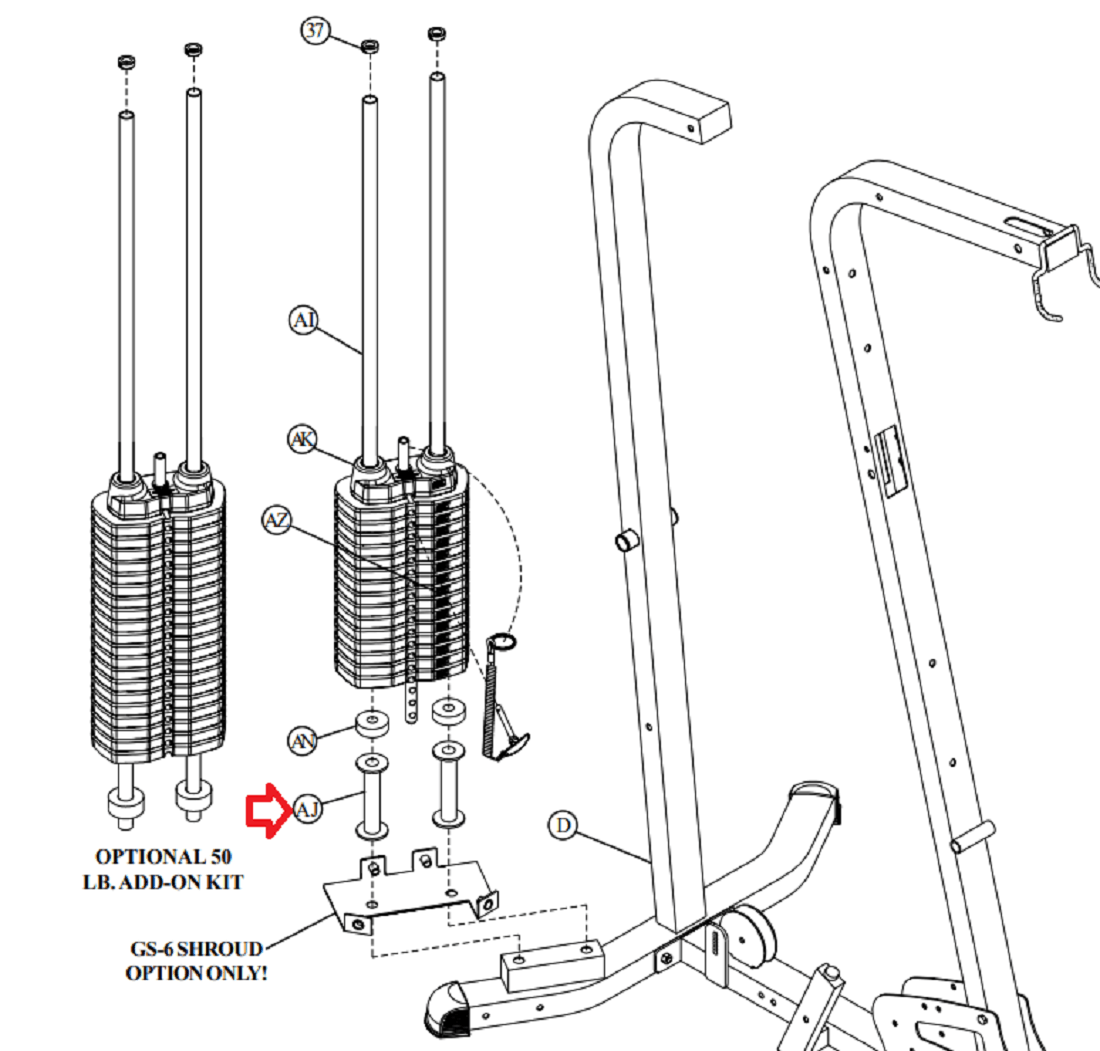 37

AI

AK

AZ

AN

AJ

D

OPTIONAL 50 LB. ADD-ON KIT

GS-6 SHROUD OPTION ONLY!