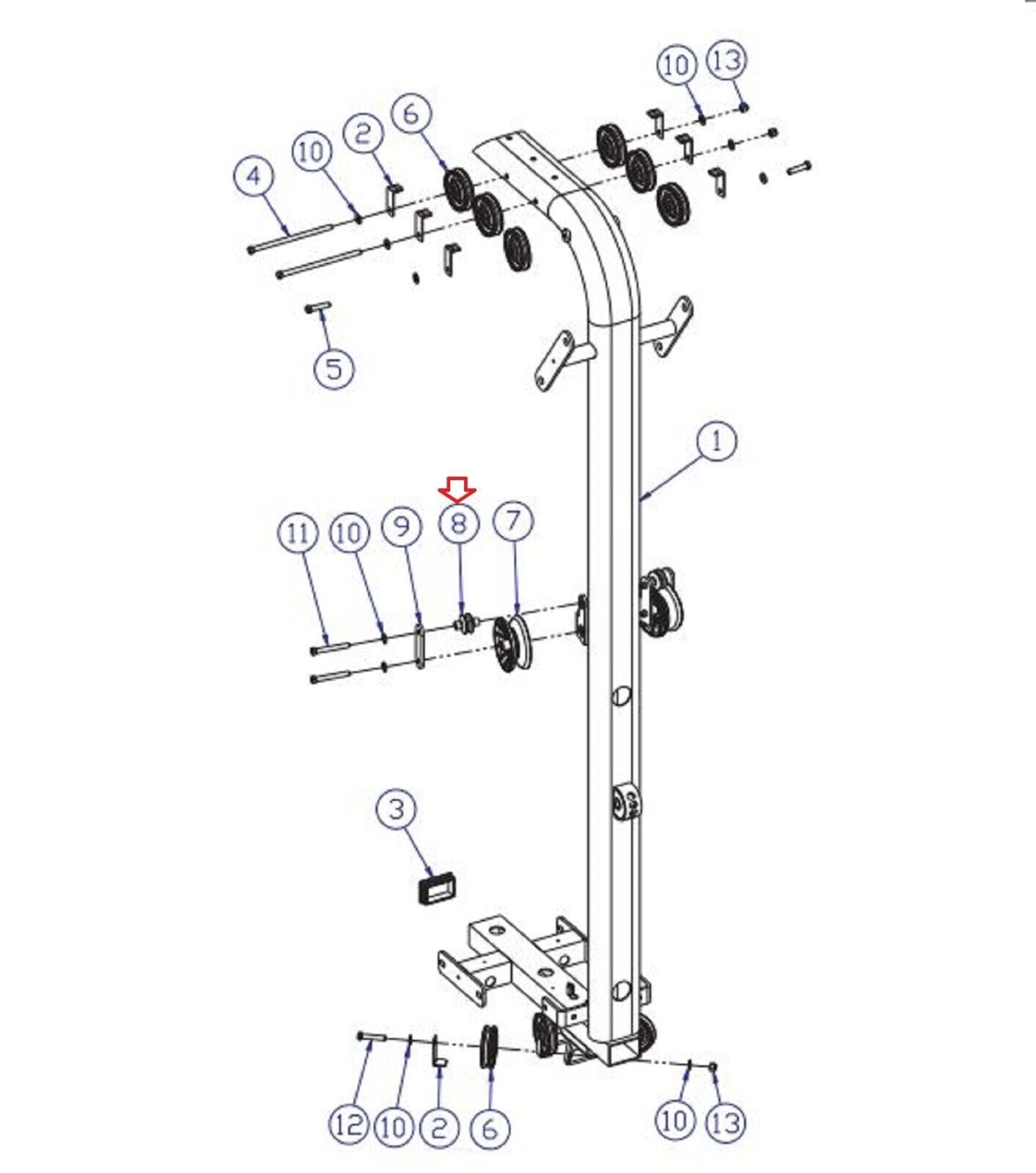 10
13
6
2
10
4
5
1
11
10
9
8
7
3
12
10
2
6
10
13