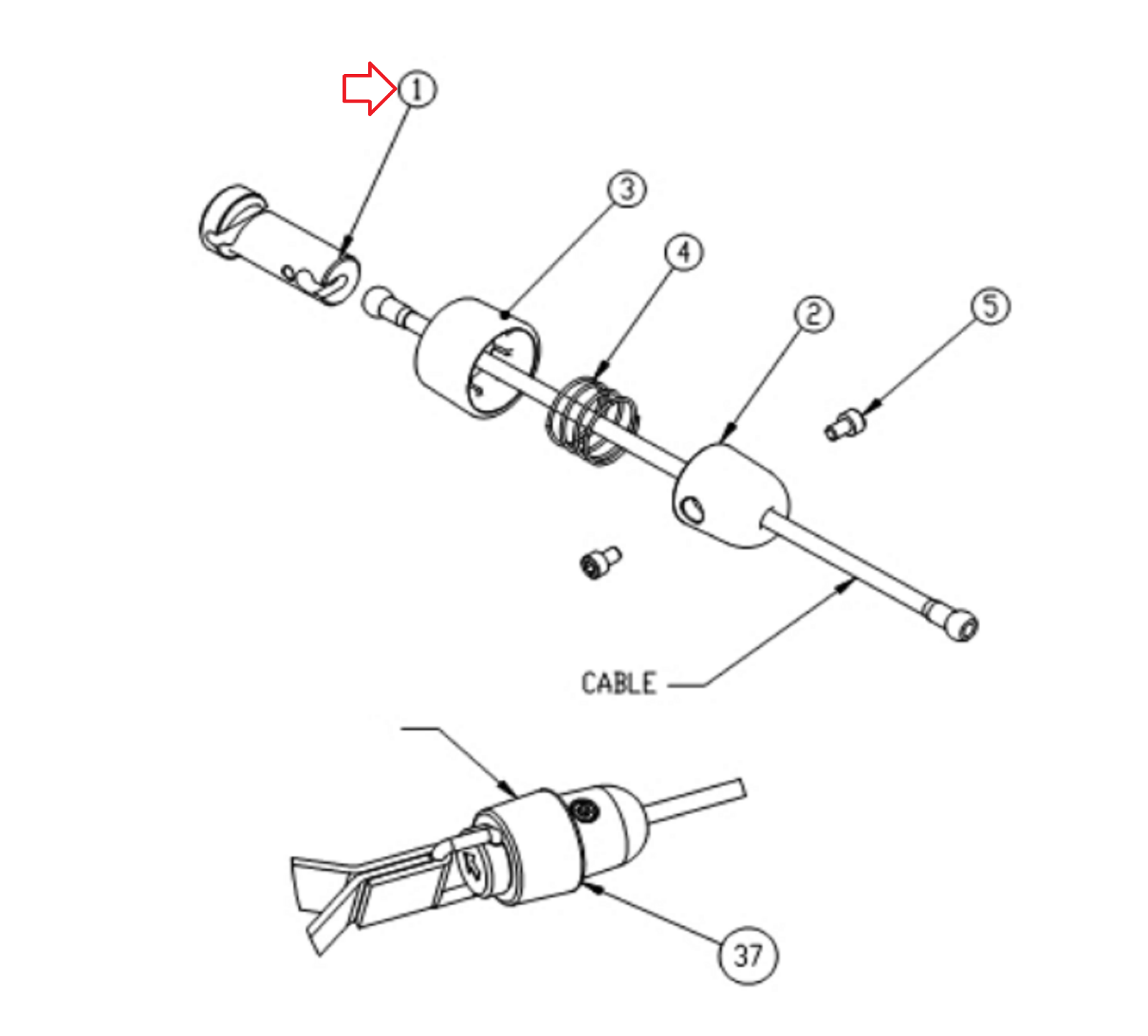 1
3
4
2
5
CABLE
37